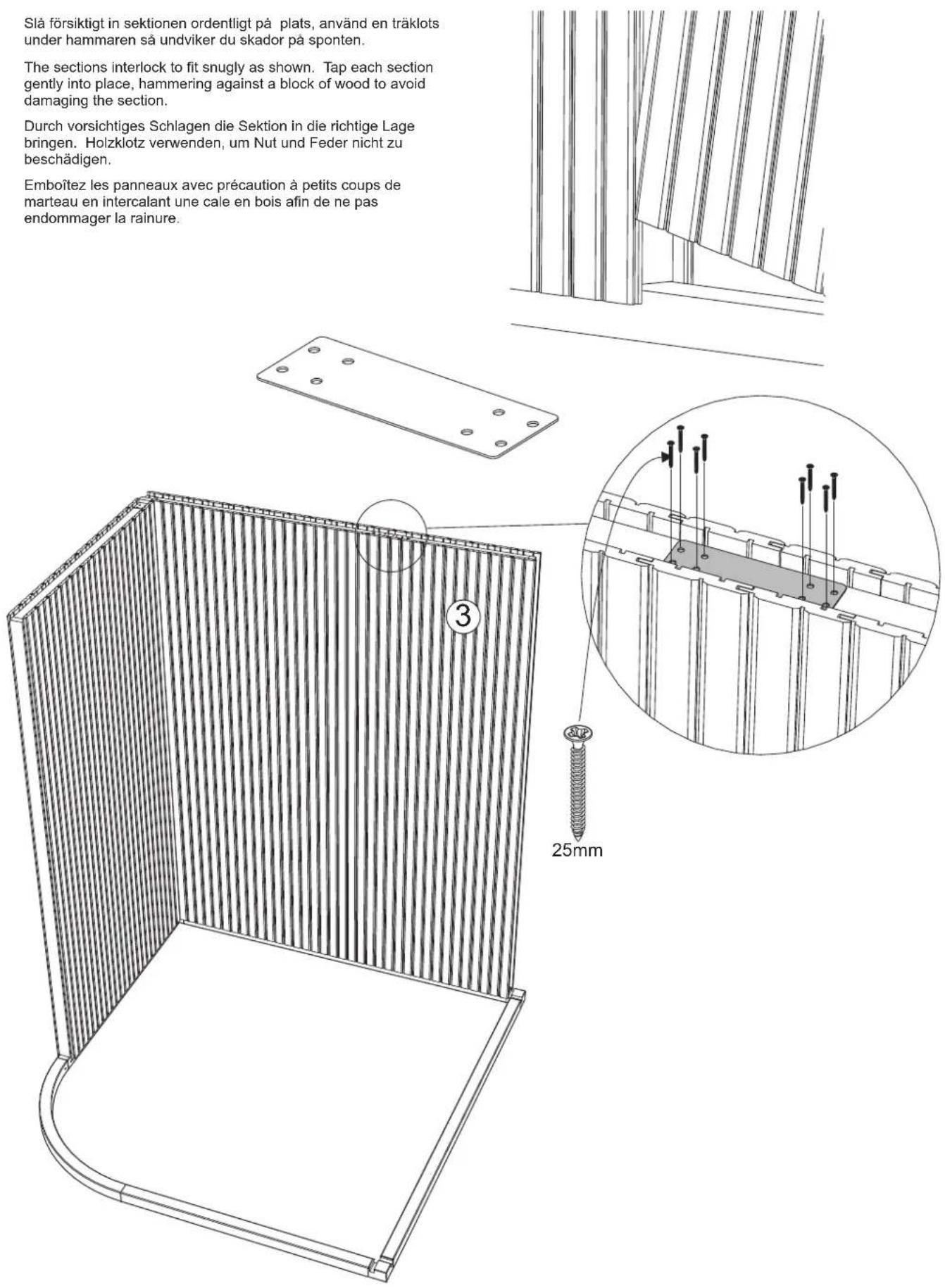 Slå försiktigt in sektionen ordentligt på plats, använd en träklots under hammaren så undviker du skador på sponten.

The sections interlock to fit snugly as shown. Tap each section gently into place, hammering against a block of wood to avoid damaging the section.

Durch vorsichtiges Schlagen die Sektion in die richtige Lage bringen. Holzklotz verwenden, um Nut und Feder nicht zu beschädigen.

Emboîtez les panneaux avec précaution à petits coups de marteau en intercalant une cale en bois afin de ne pas endommager la rainure.

3

25mm