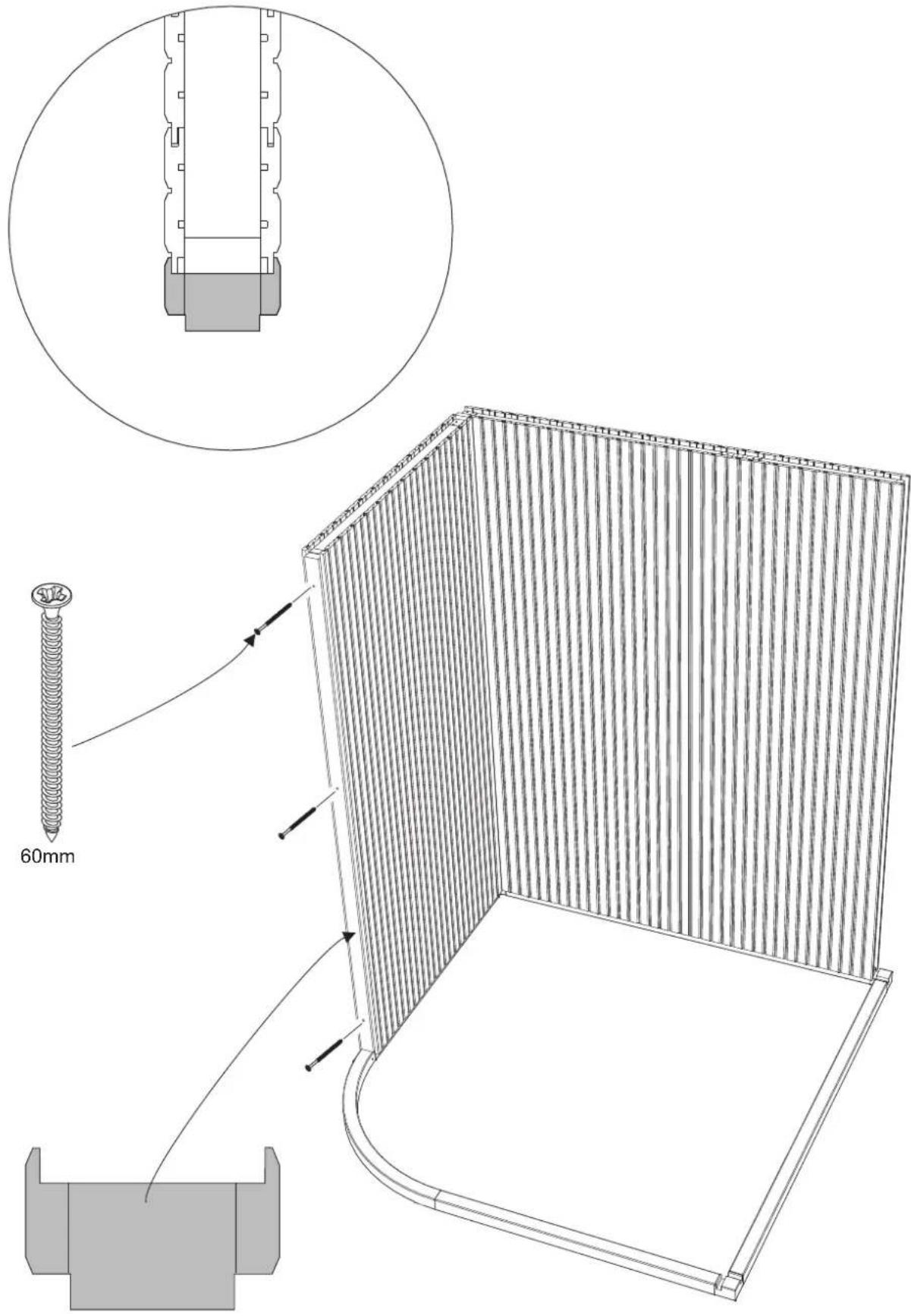 60mm