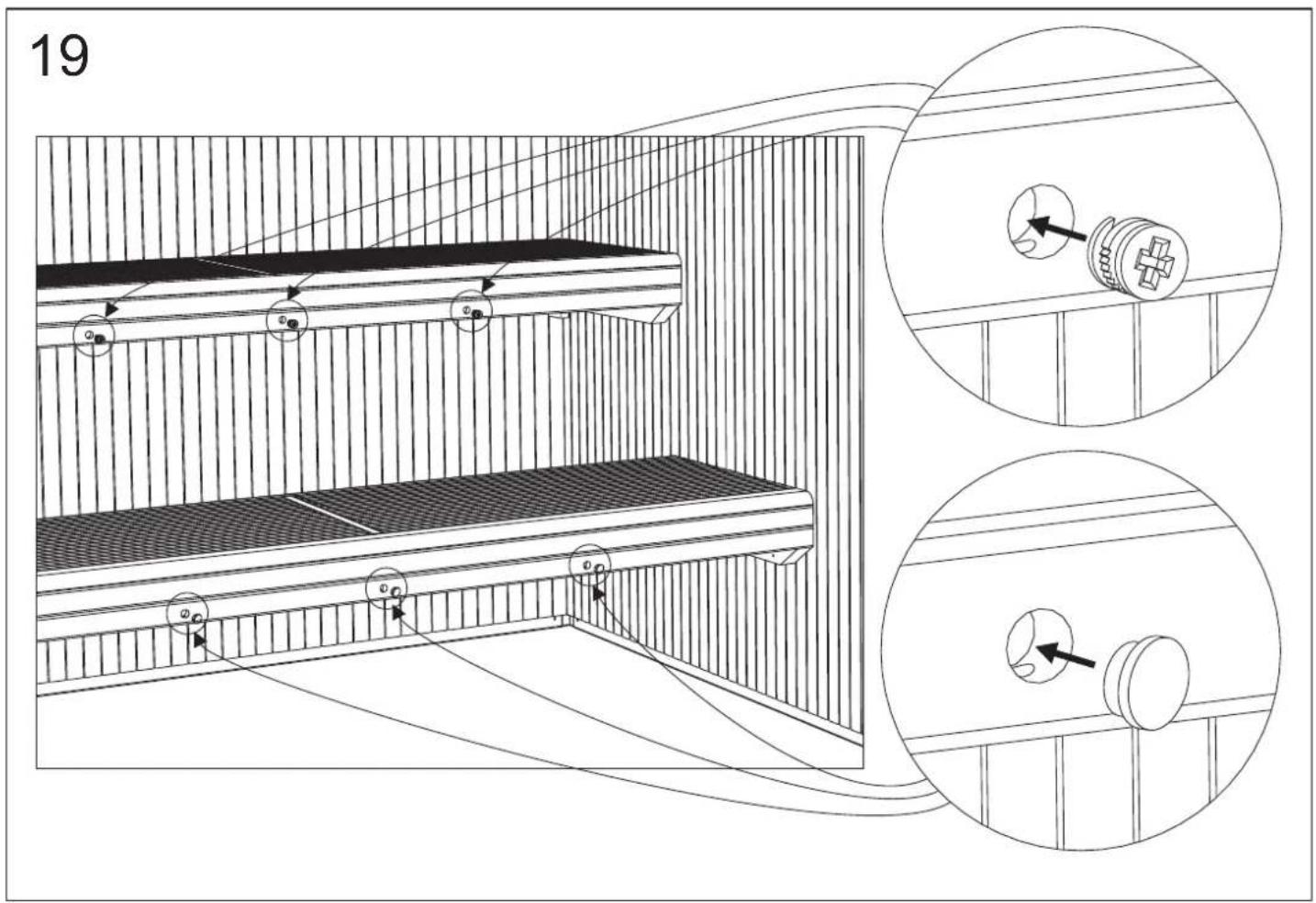 19