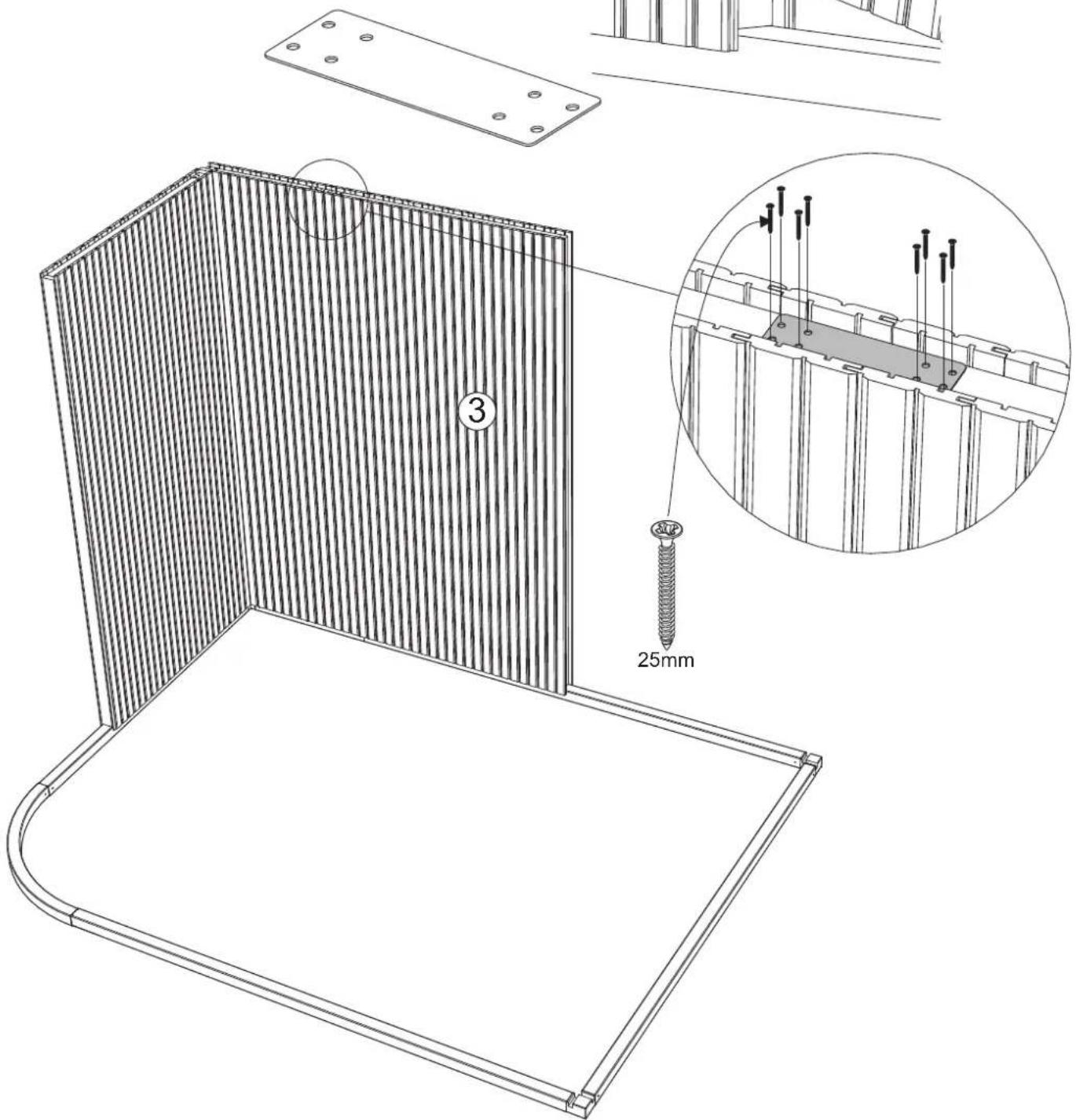 3

25mm