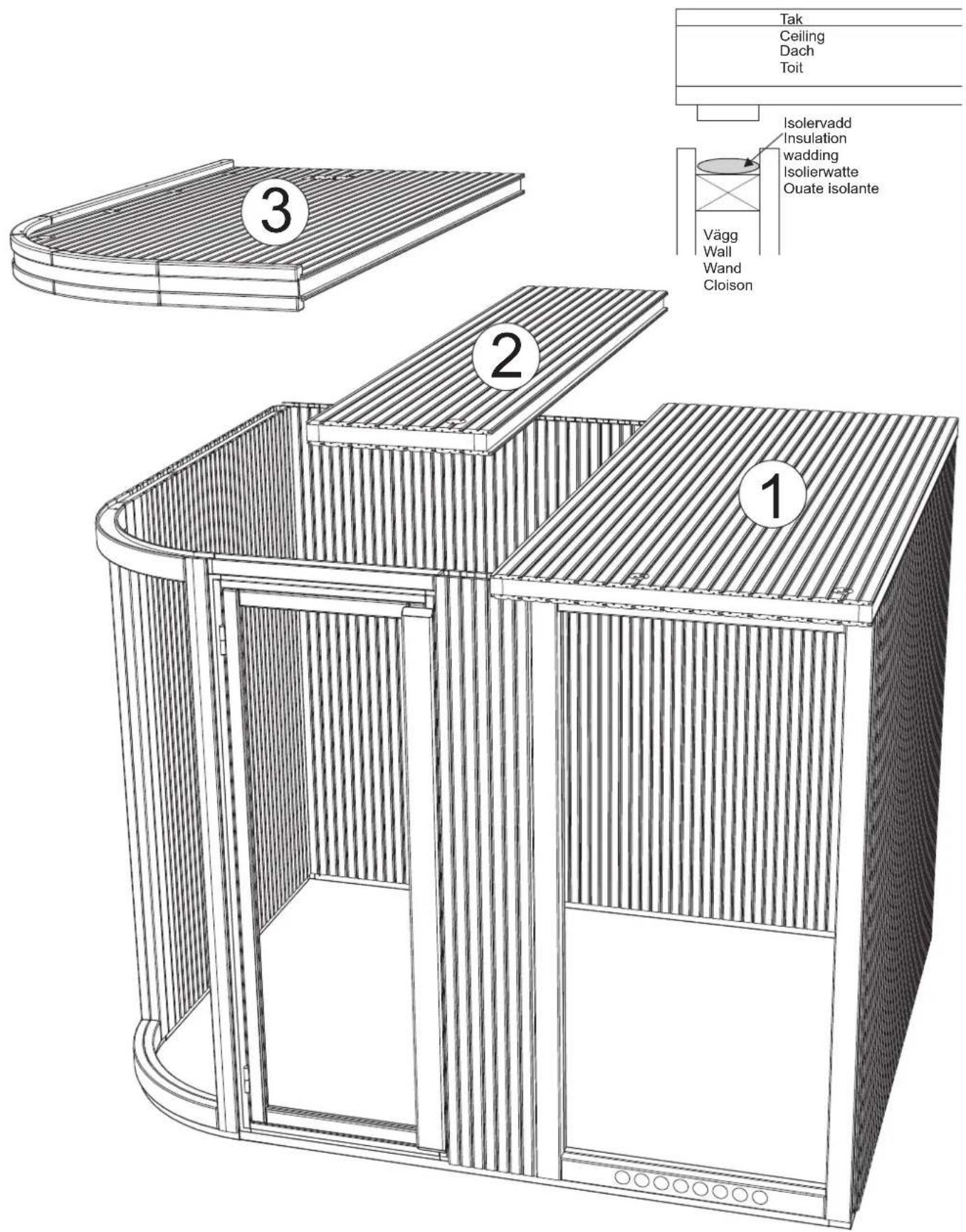 Tak
Ceiling
Dach
Toit

Isolervadd
Insulation wadding
Isolierwatte
Ouate isolante

Vägg
Wall
Wand
Cloison

3

2

1