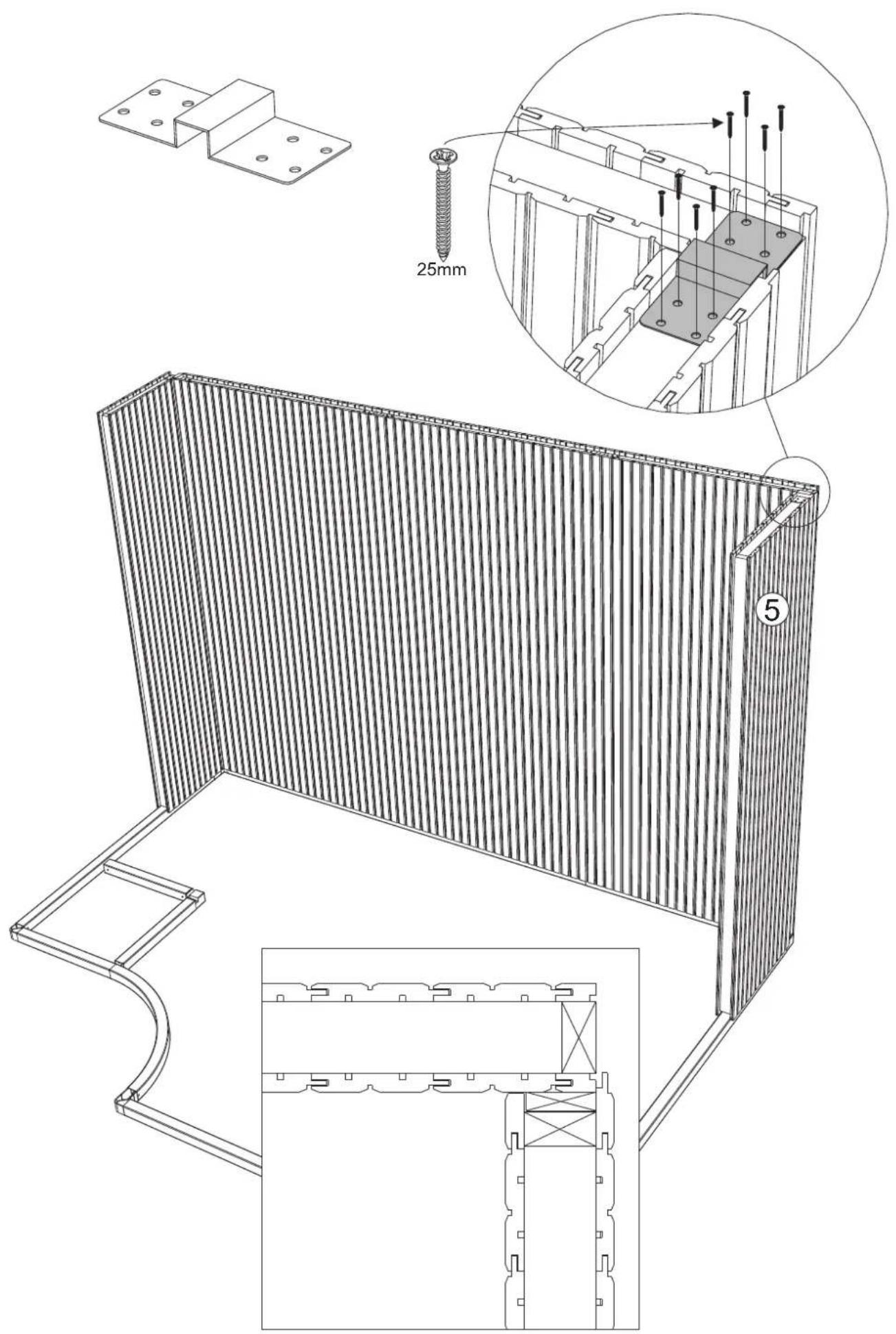 25mm

5