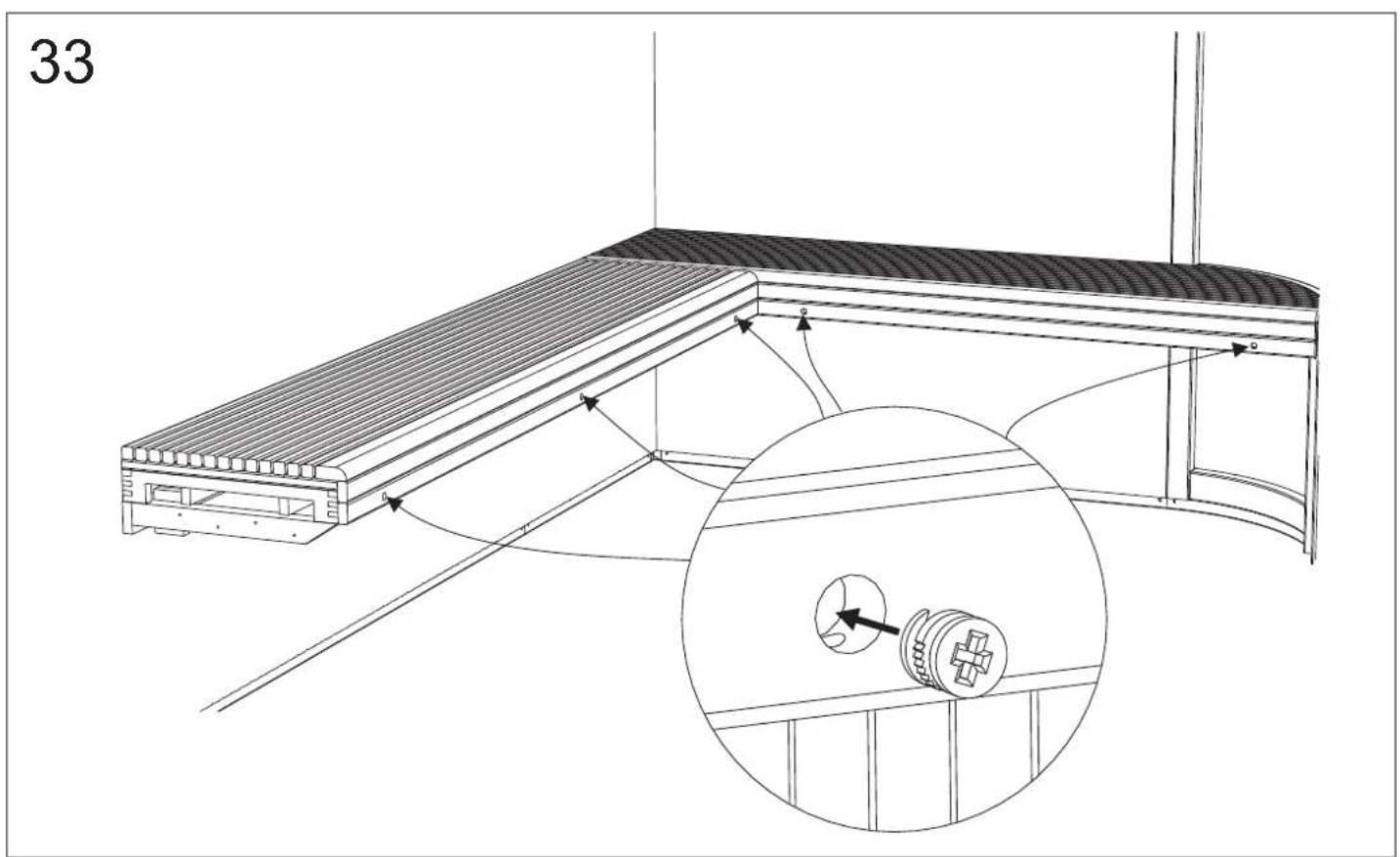 33