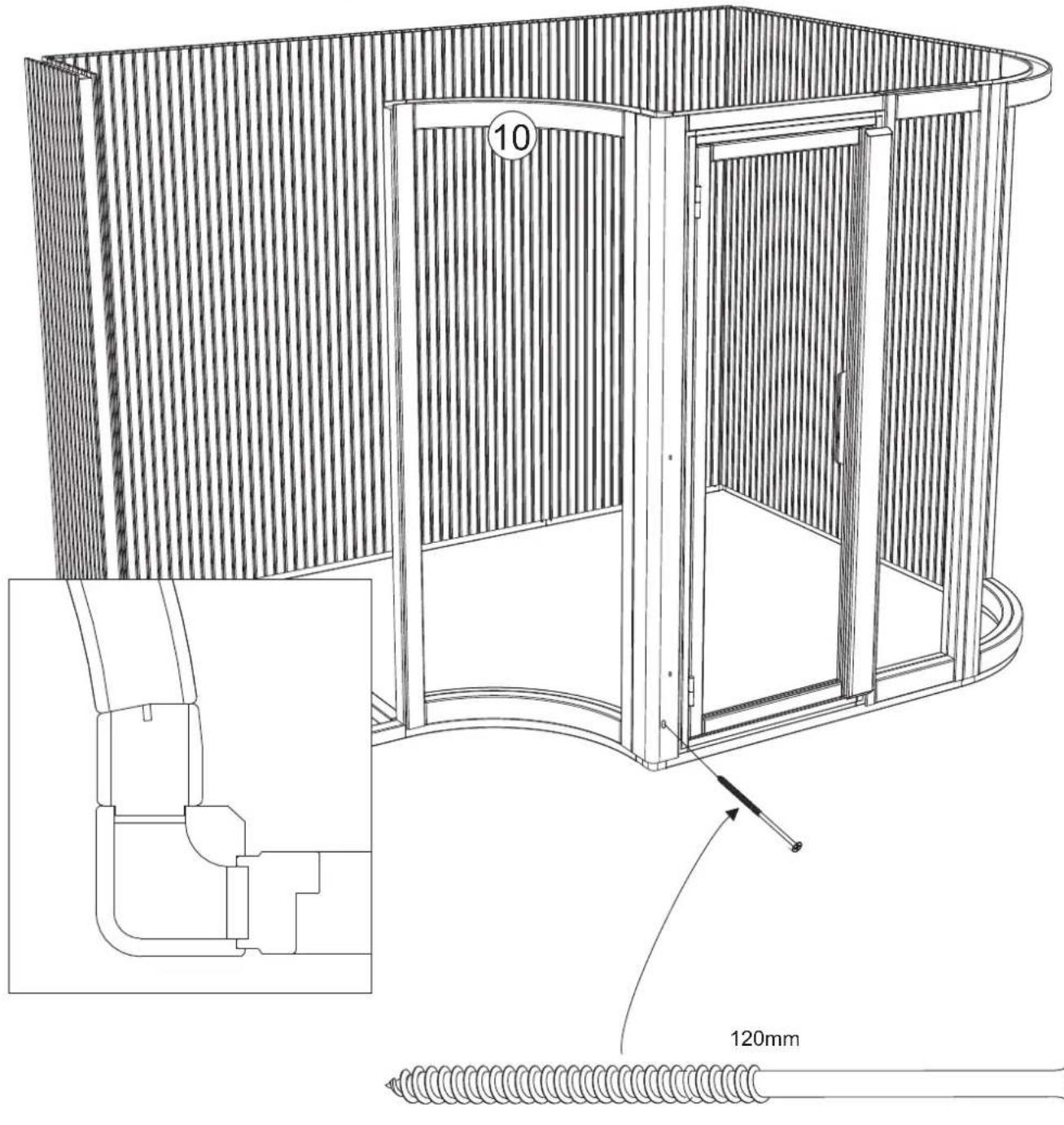 10

120mm