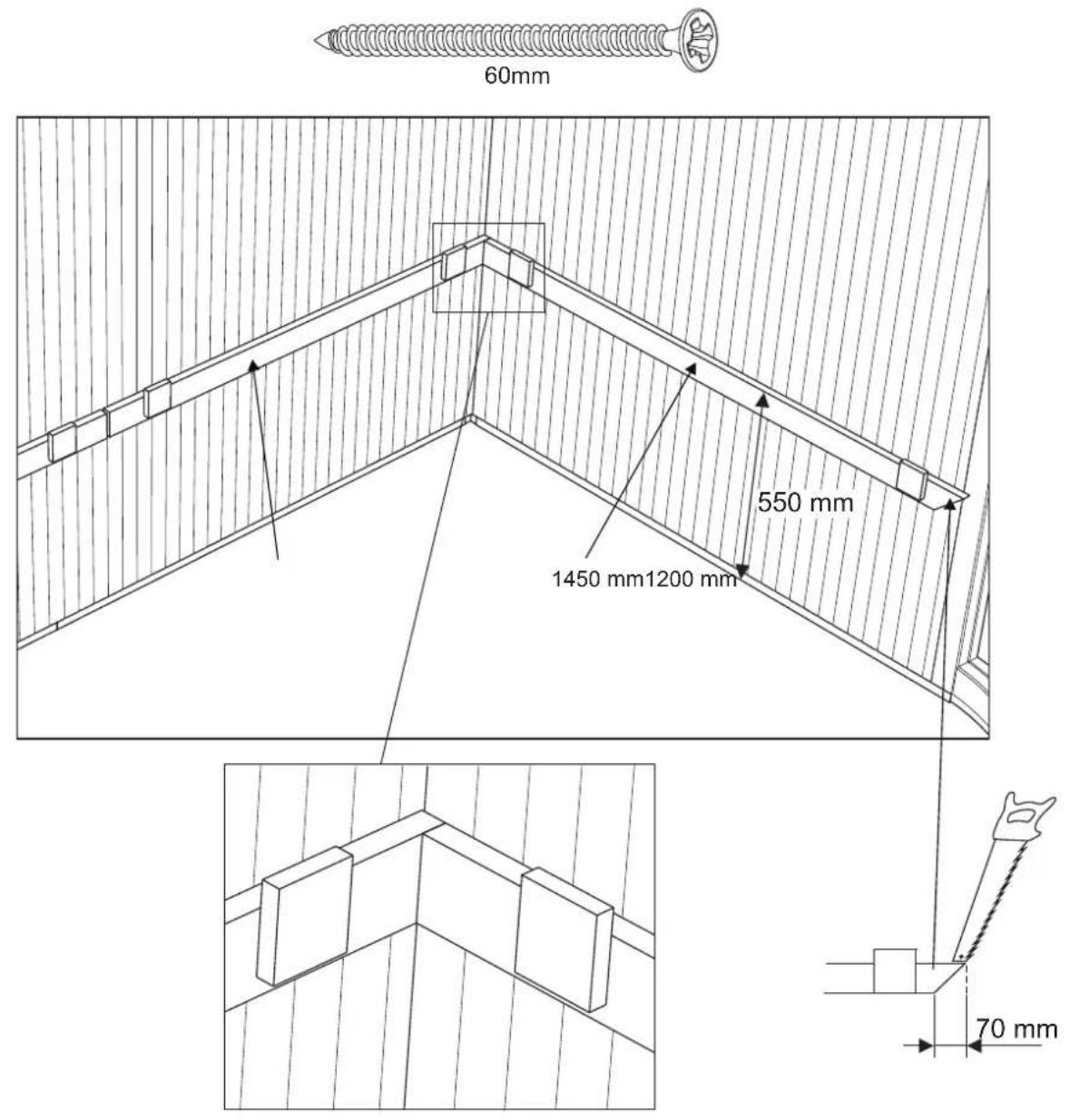 60mm

550 mm

1450 mm1200 mm

70 mm