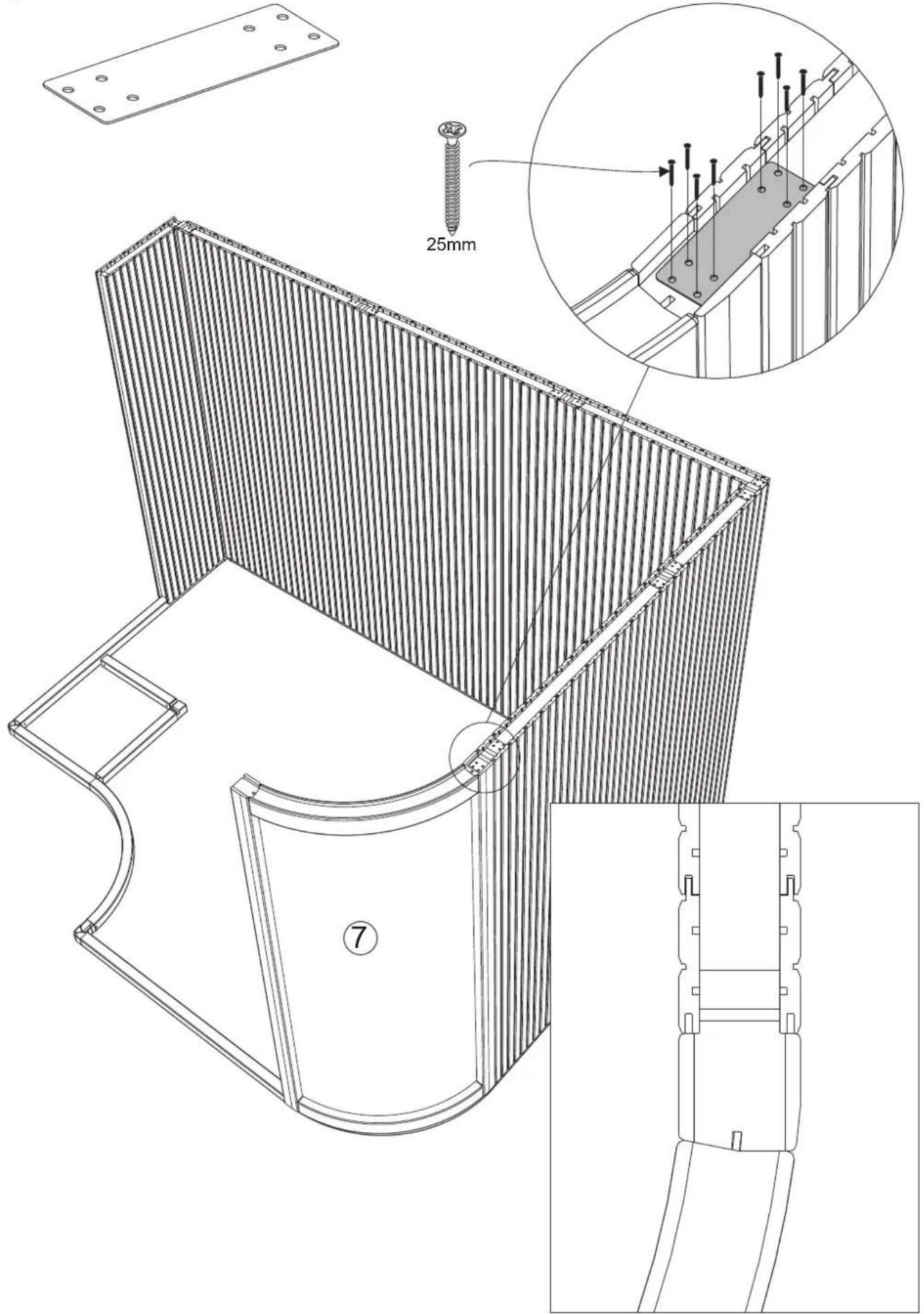 25mm

7