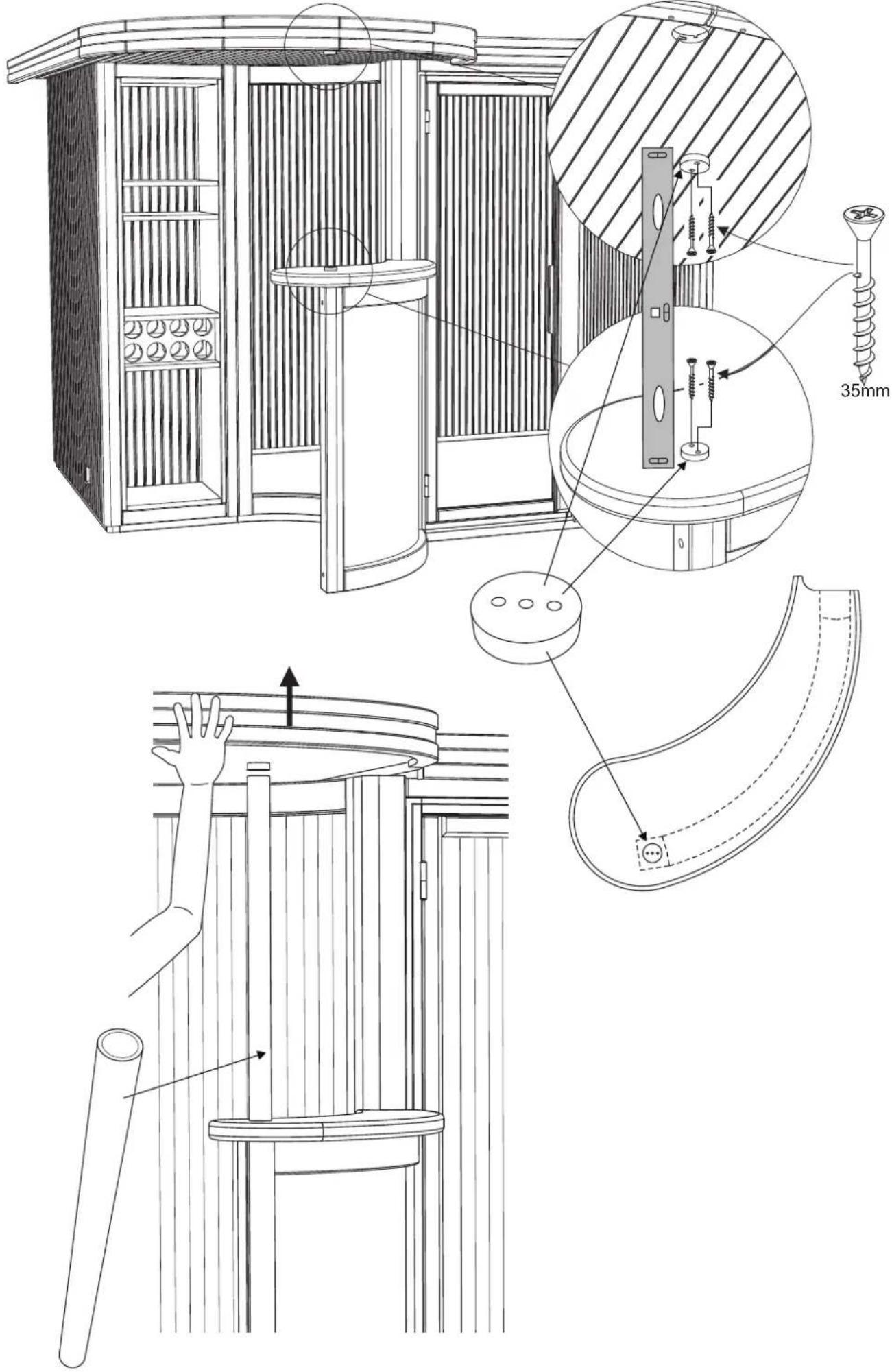 35mm