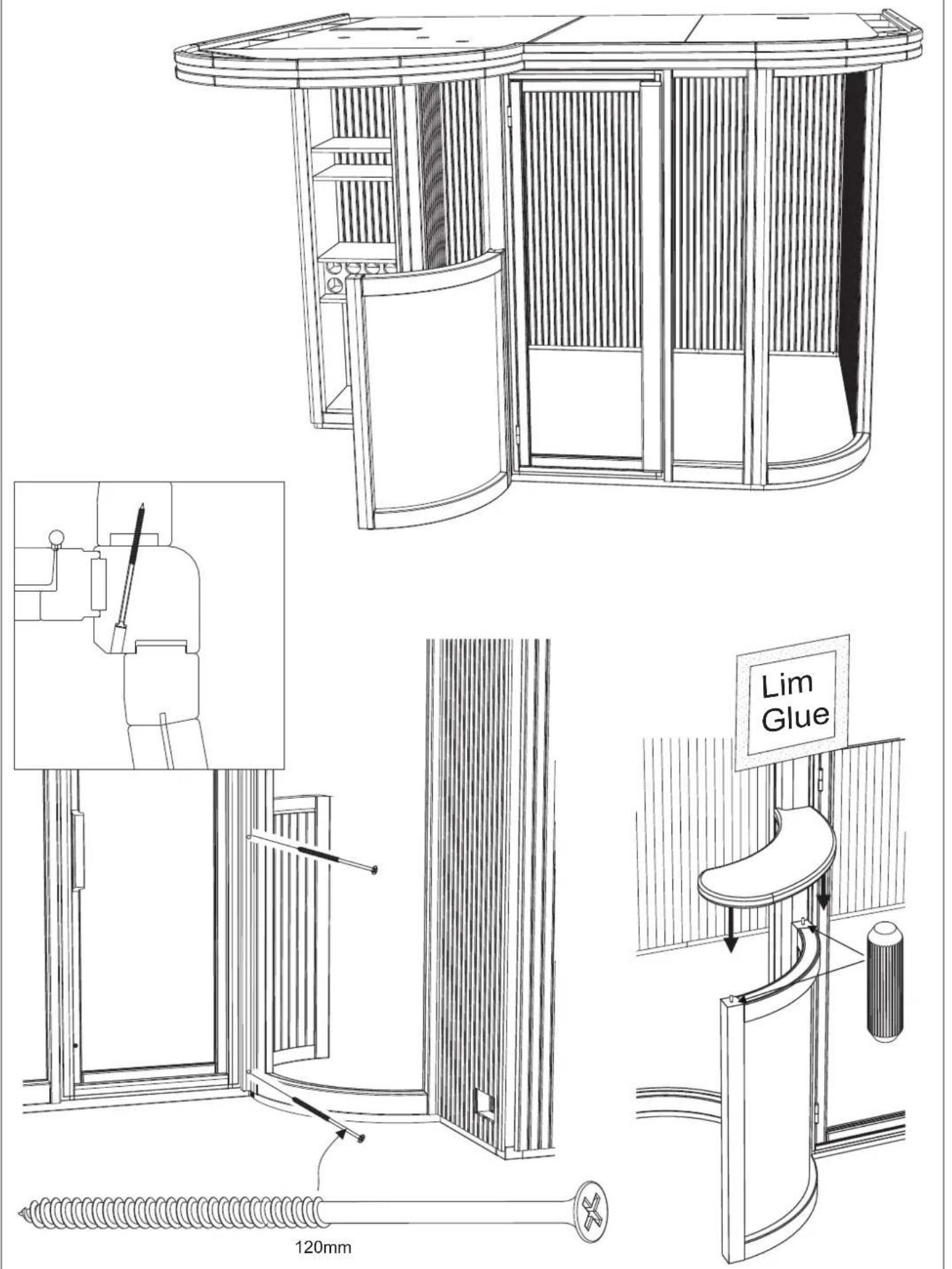 Lim
Glue

120mm