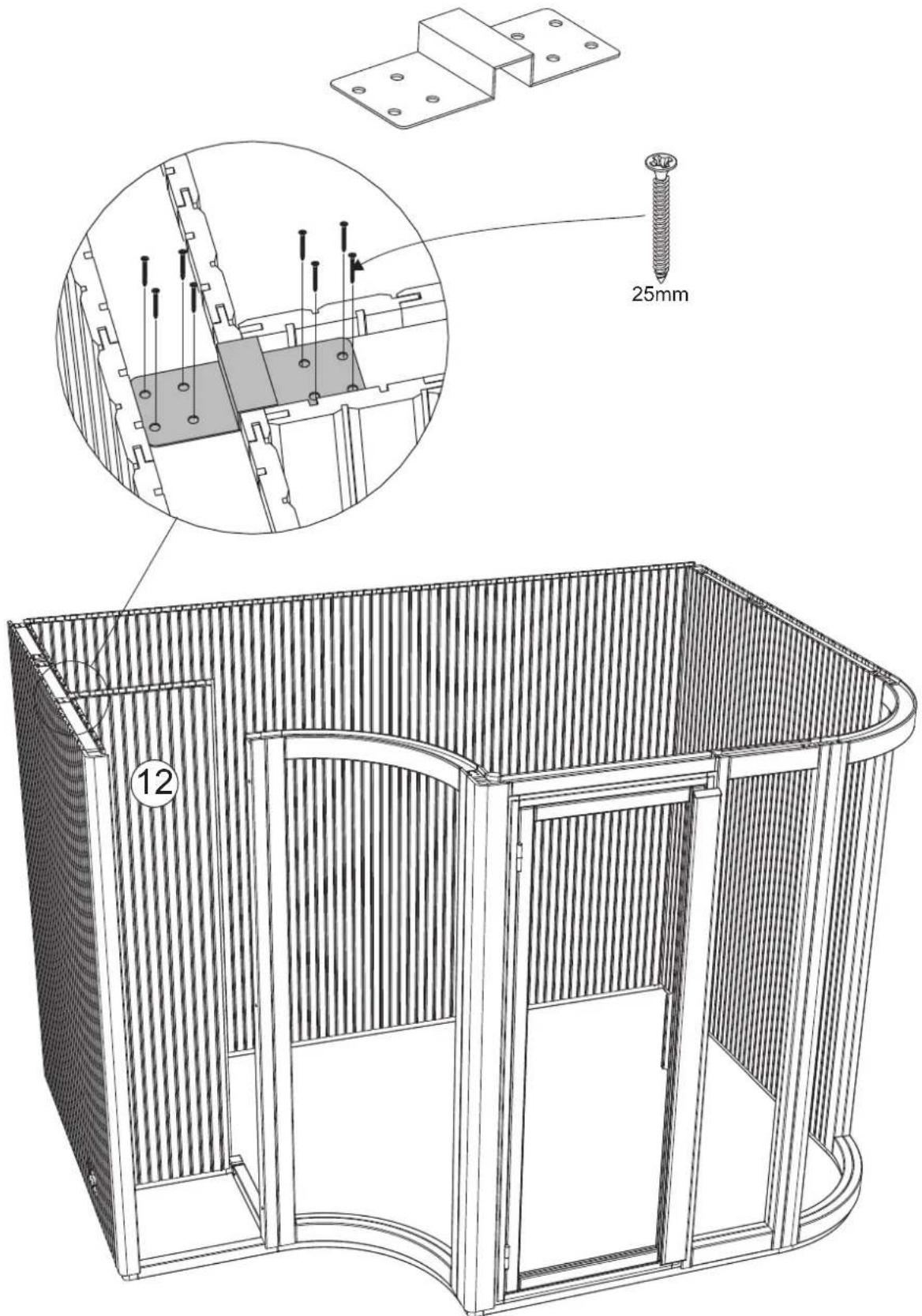 25mm

12