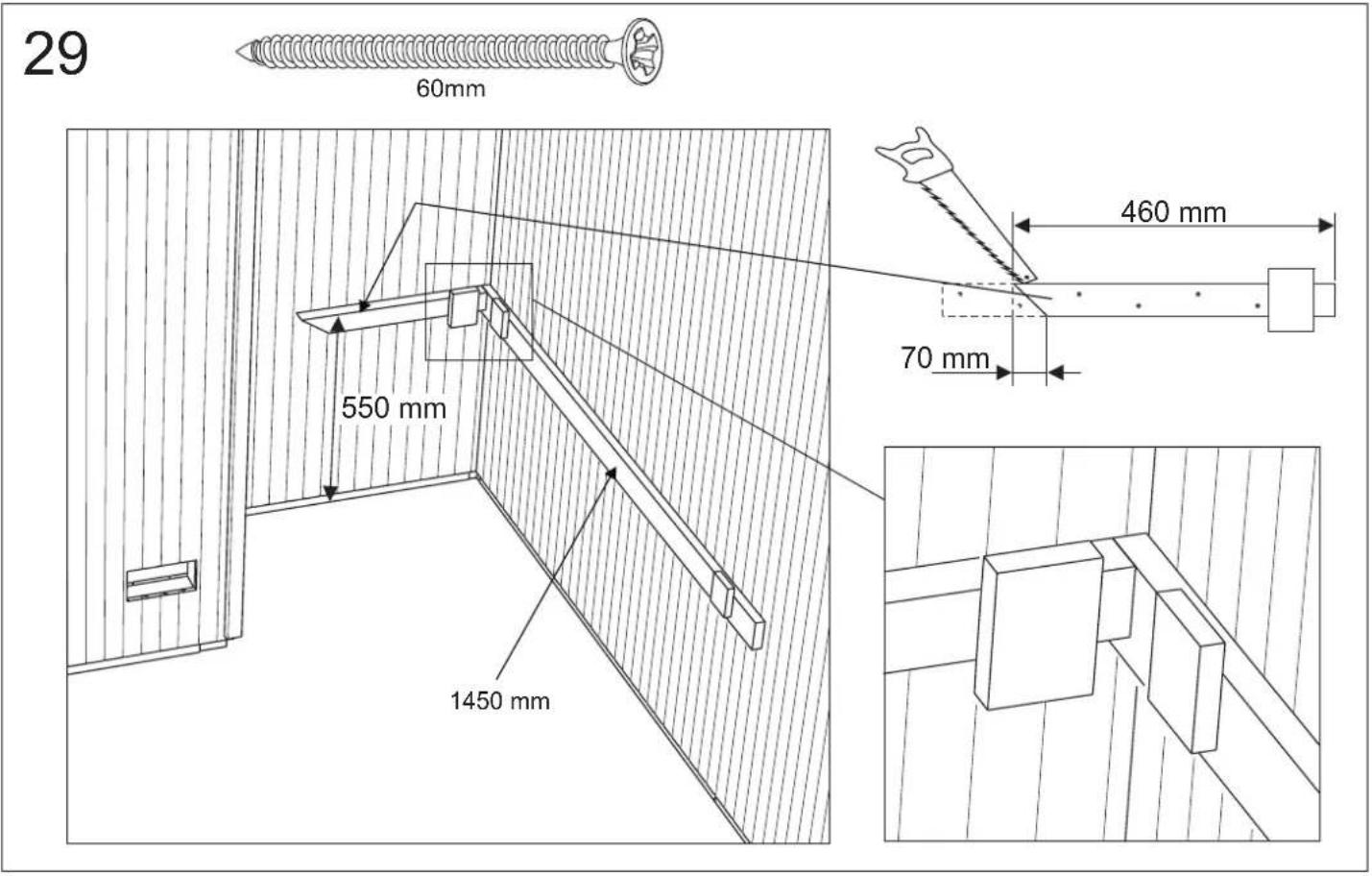 29

60mm

460 mm

70 mm

550 mm

1450 mm