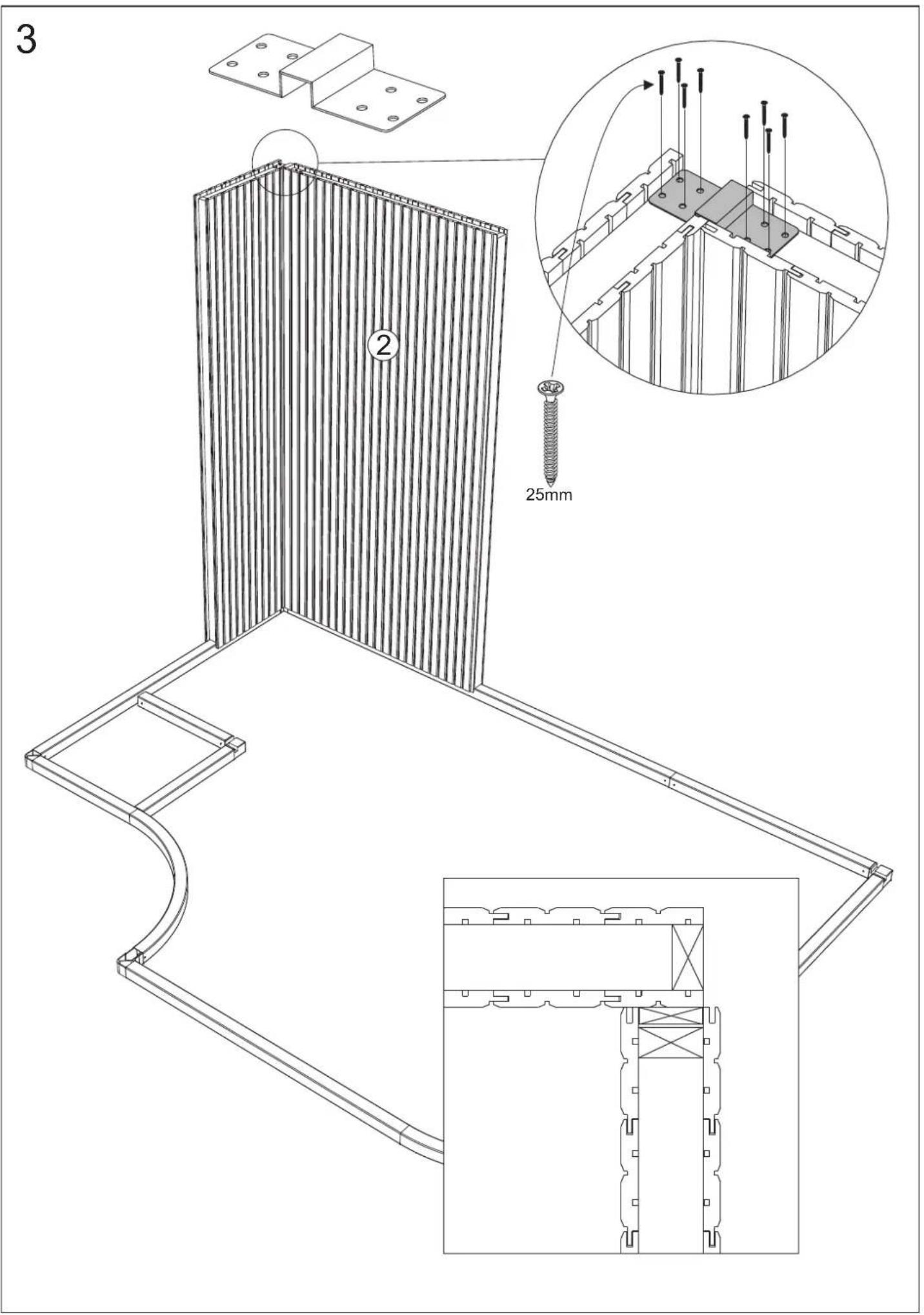 3

2

25mm