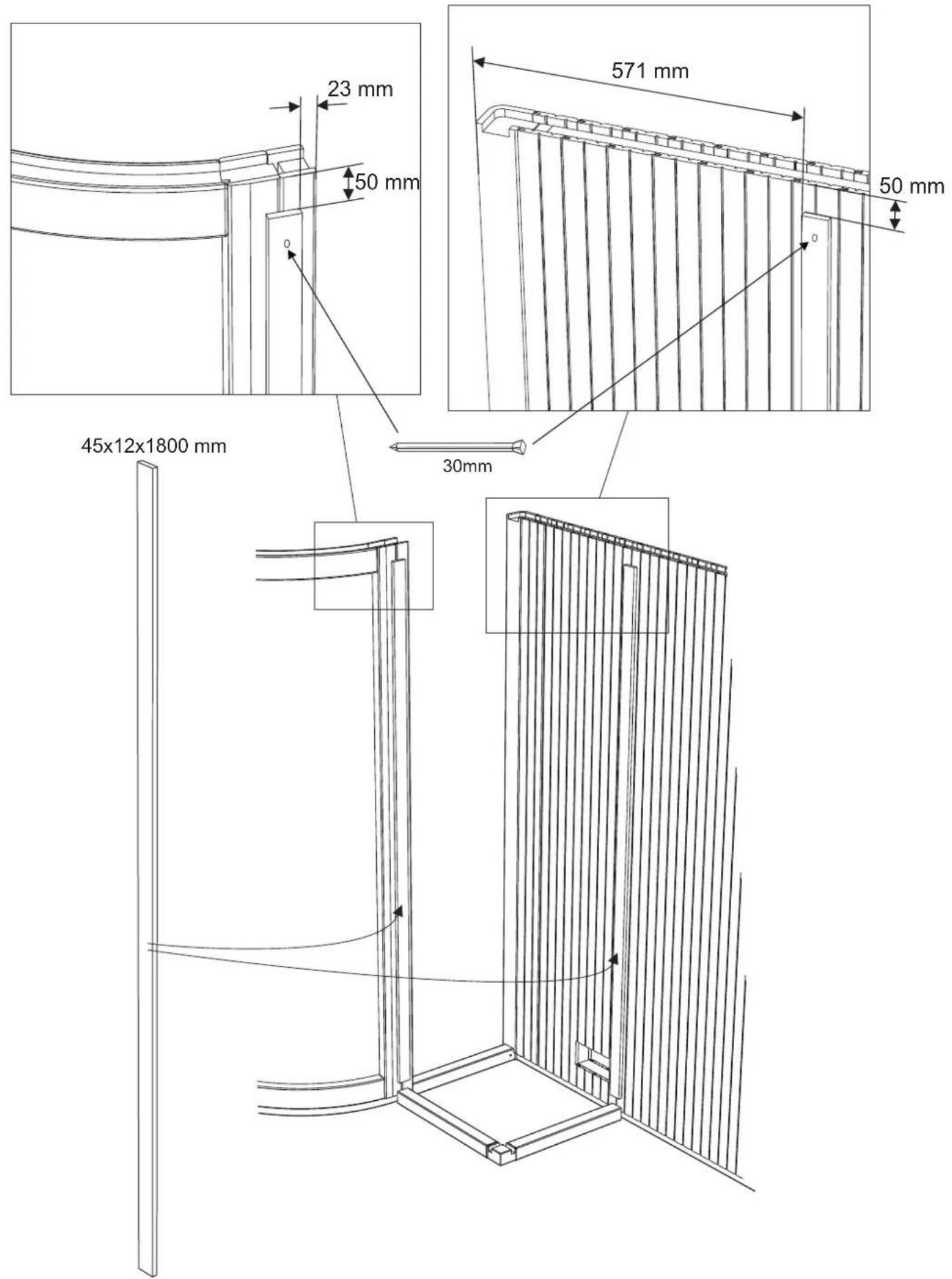 23 mm
50 mm
571 mm
50 mm
45x12x1800 mm
30mm