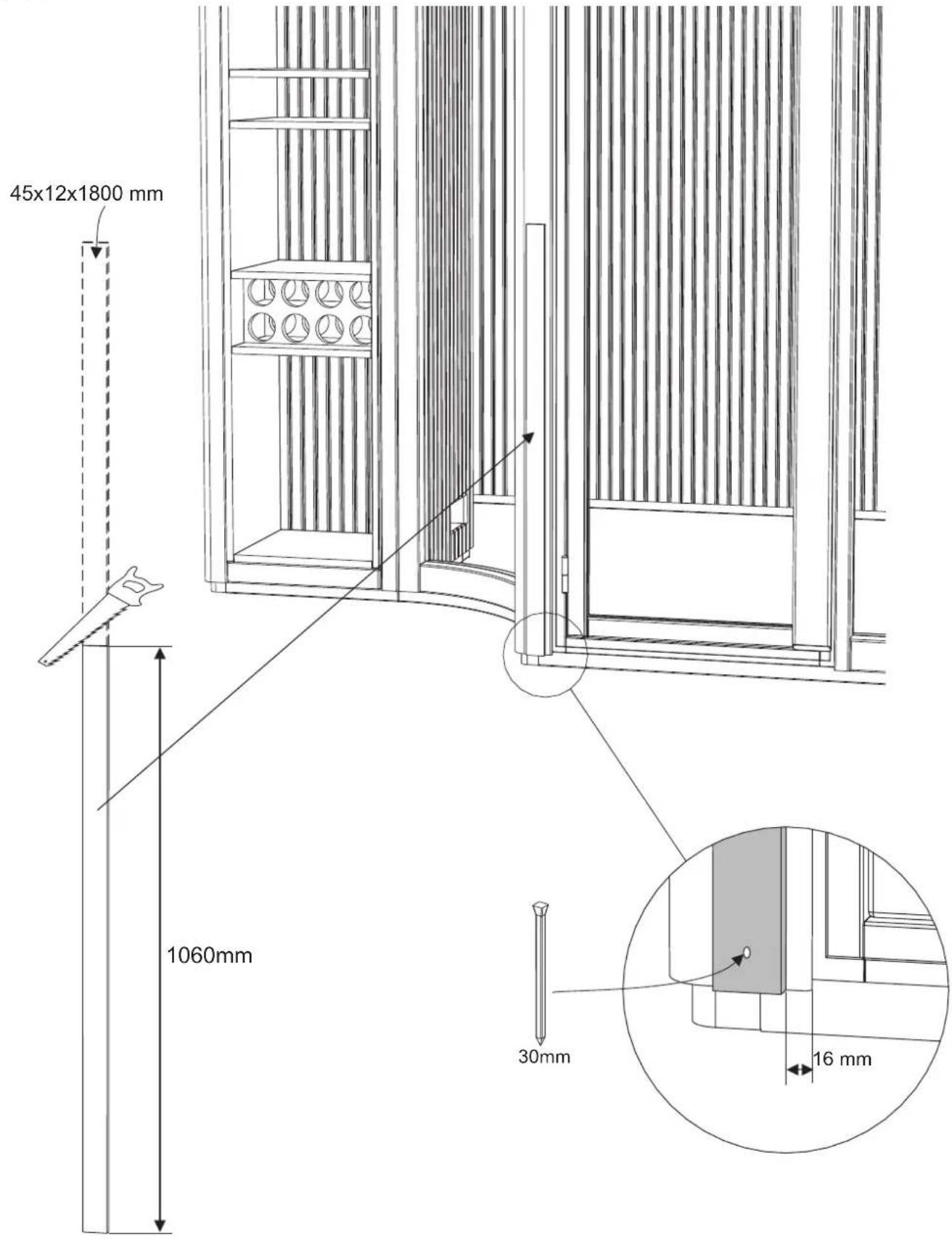 45x12x1800 mm

1060mm

30mm

16 mm