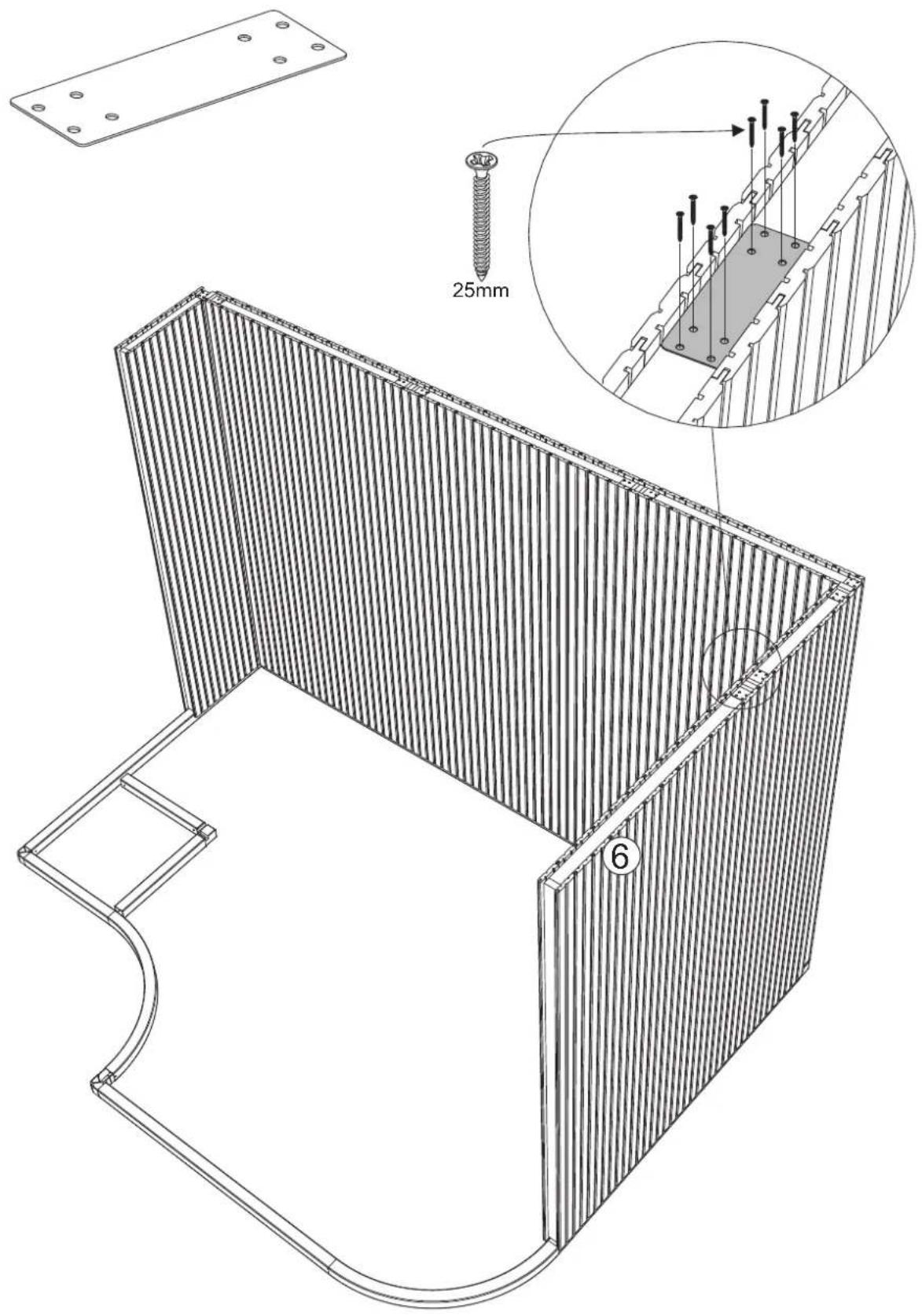 25mm

6