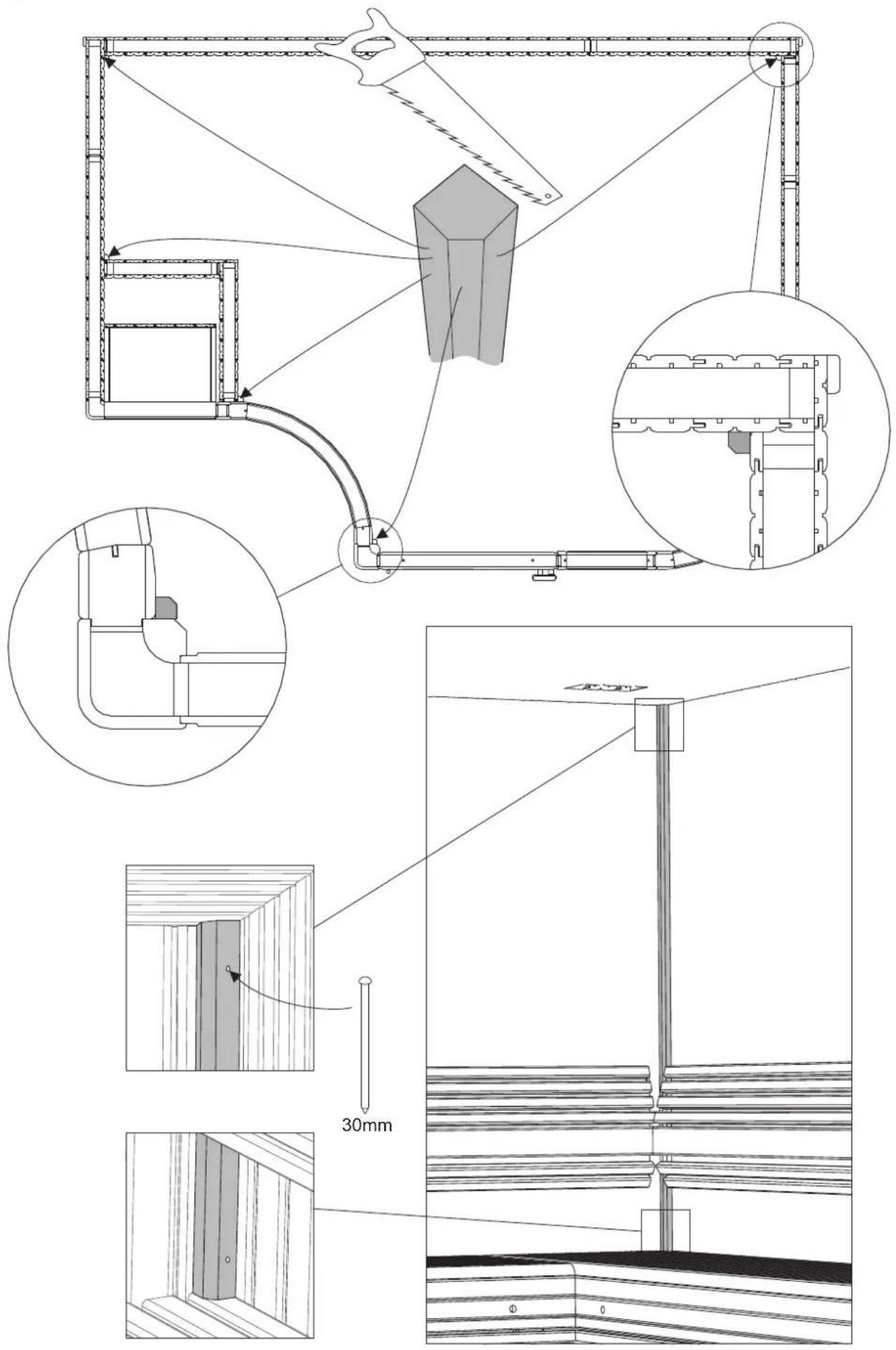 30mm