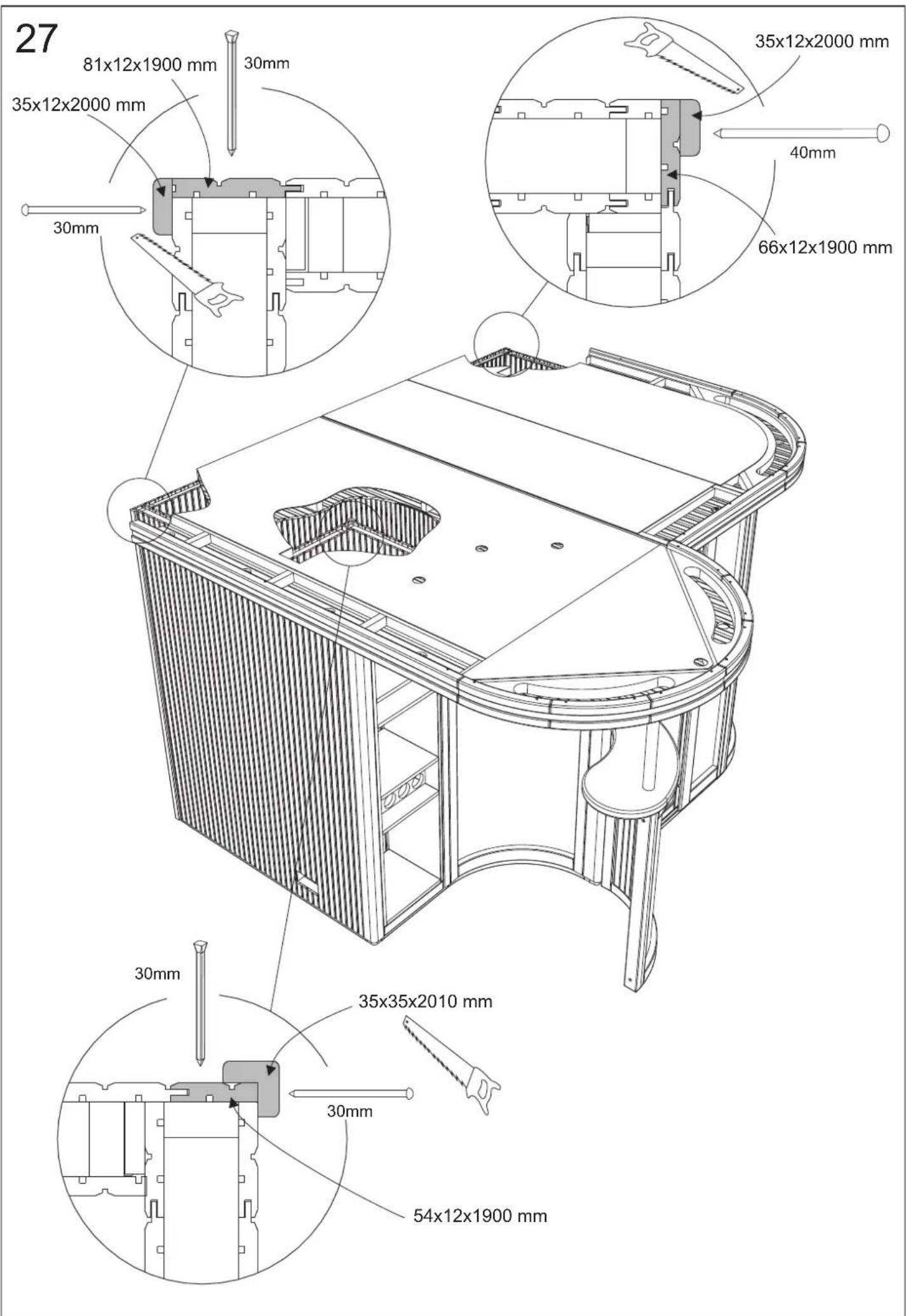 27

81x12x1900 mm

30mm

35x12x2000 mm

30mm

35x12x2000 mm

40mm

66x12x1900 mm

30mm

35x35x2010 mm

30mm

54x12x1900 mm