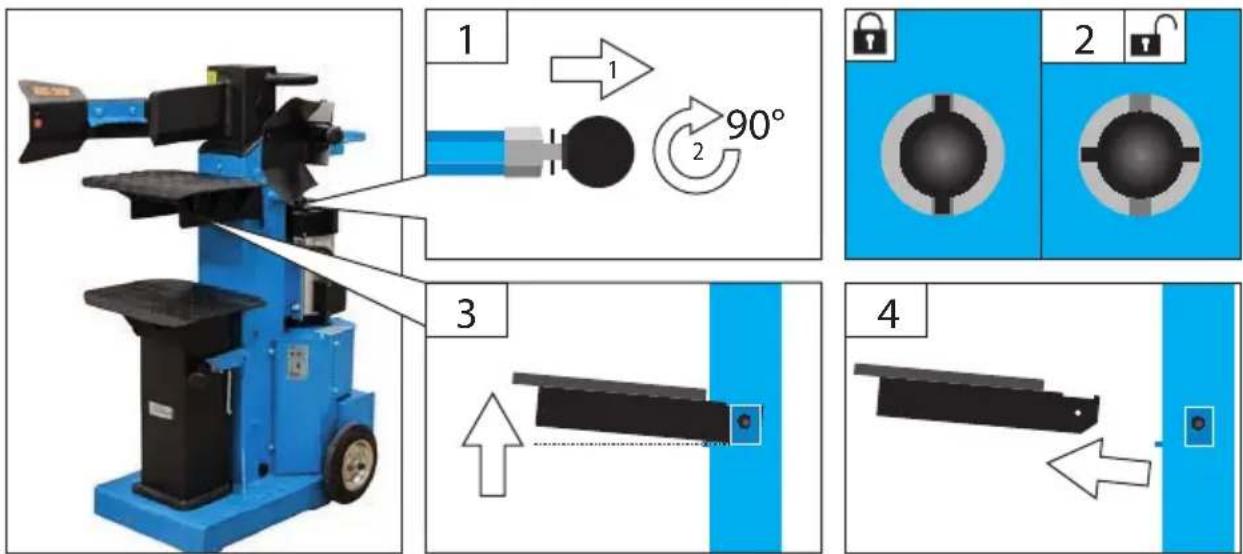 1
1
2
90°
2
3
4