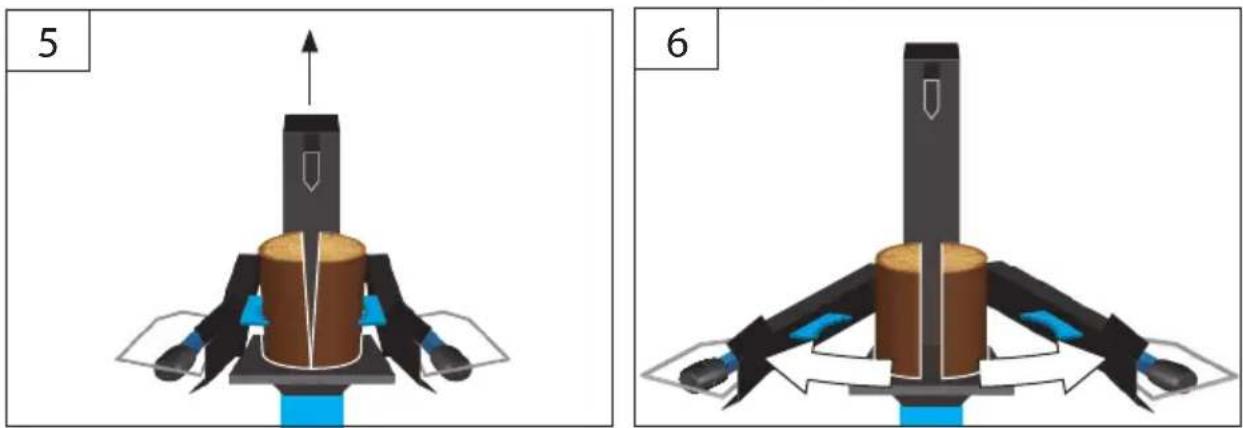 5

6