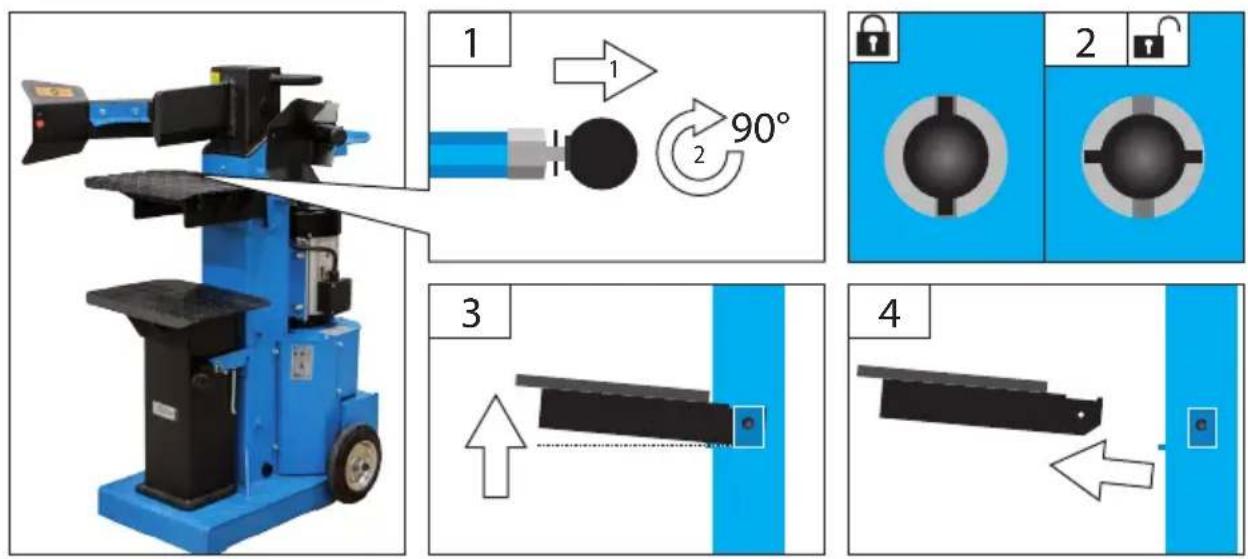 1

1

2

90°

2

3

4