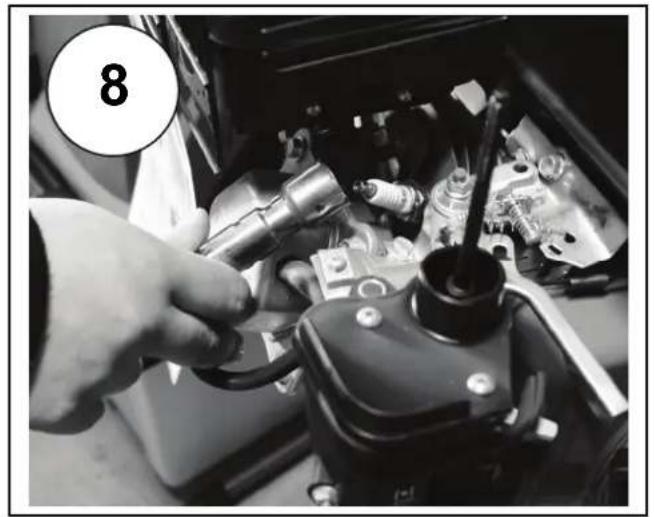 8