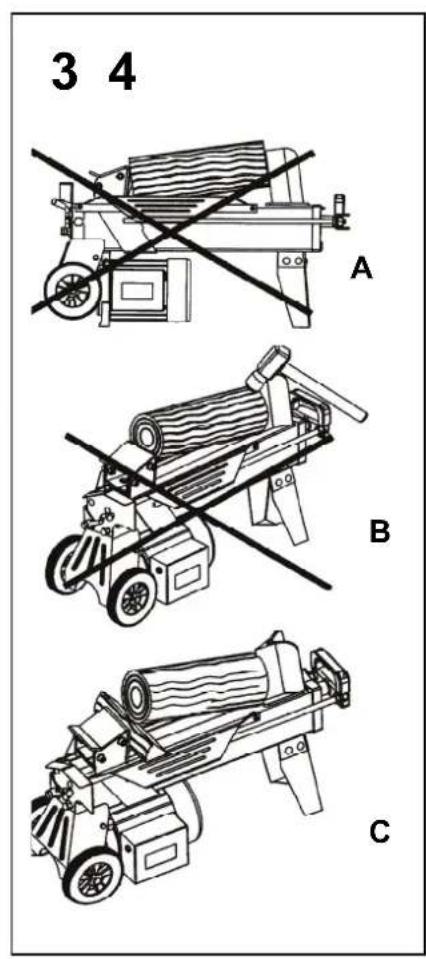 3 4

A

B

C