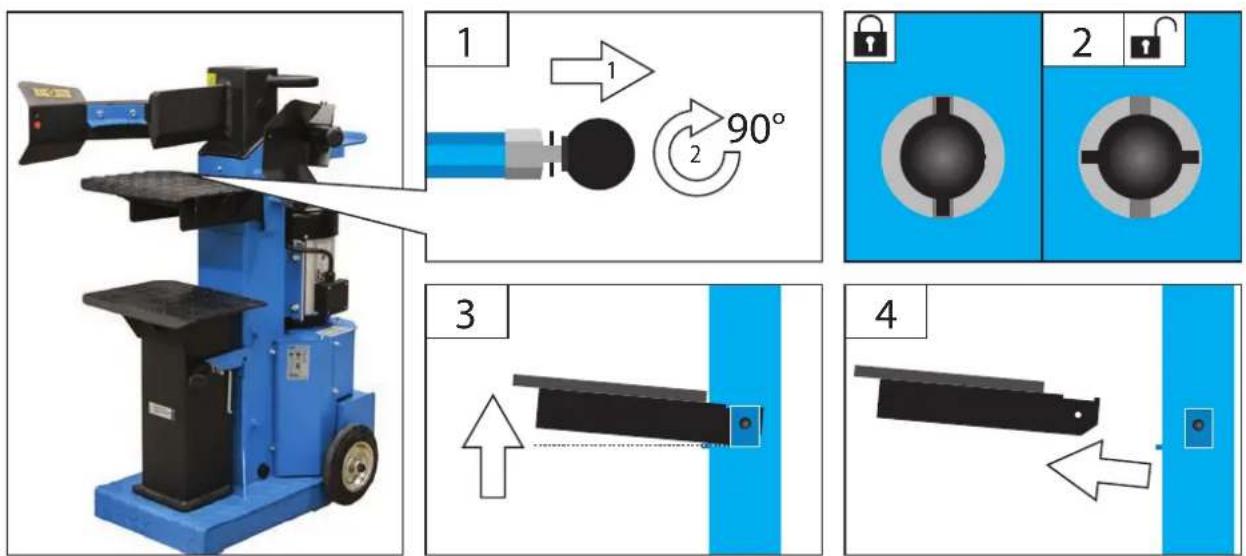 1

1

2

90°

2

3

4