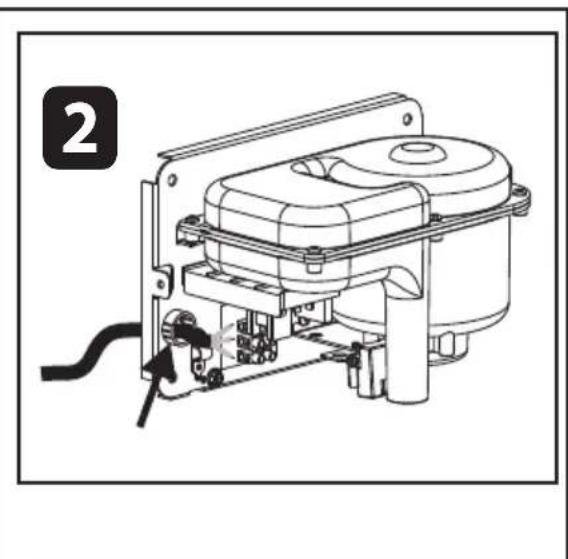 2