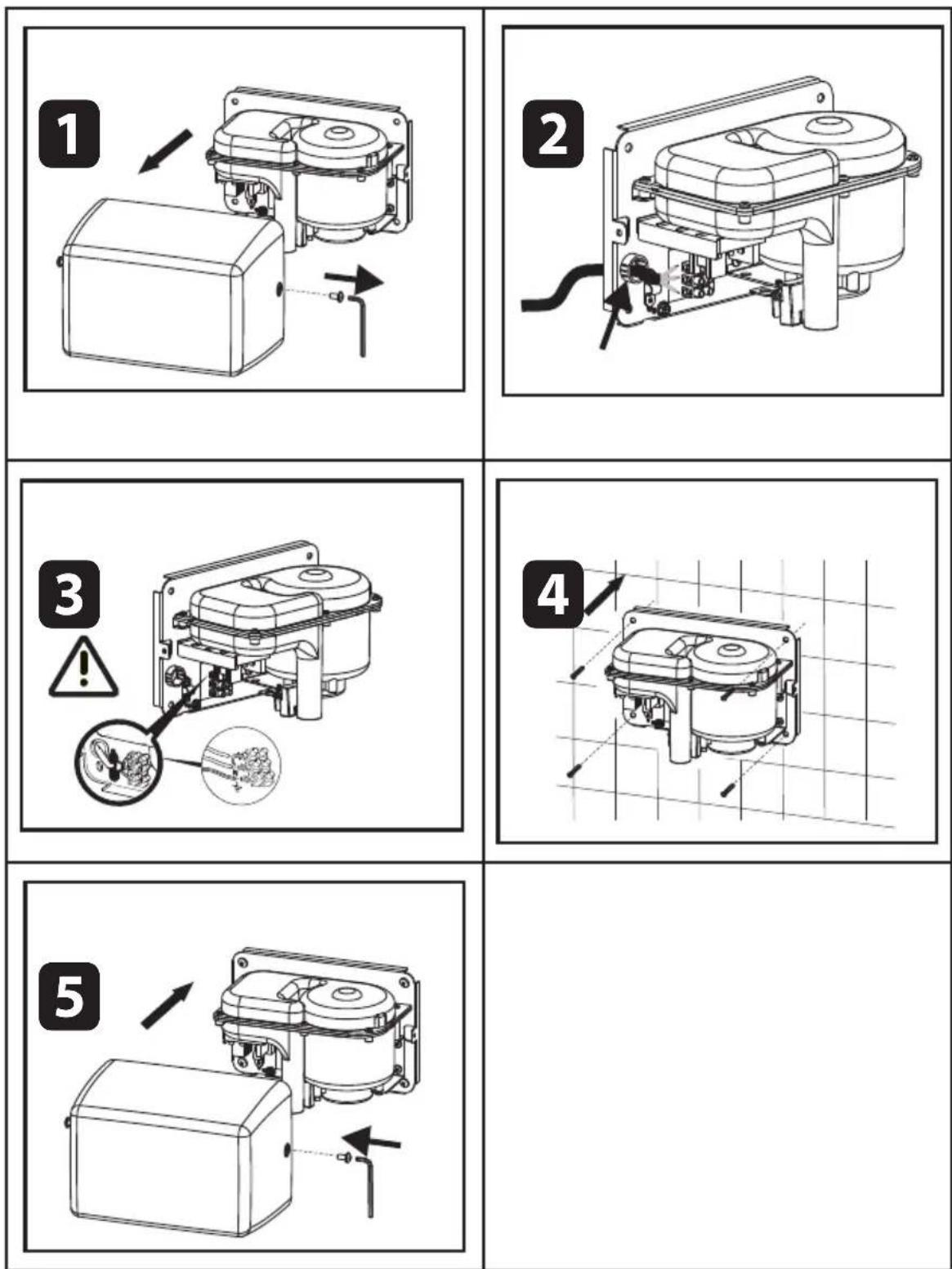 1

2

3

4

5