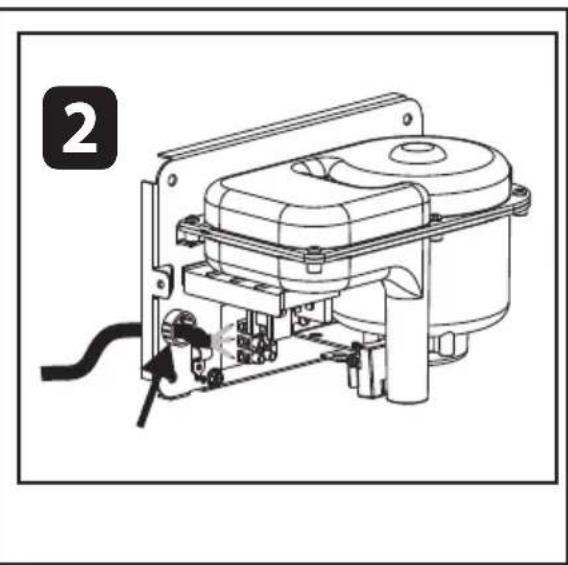 2