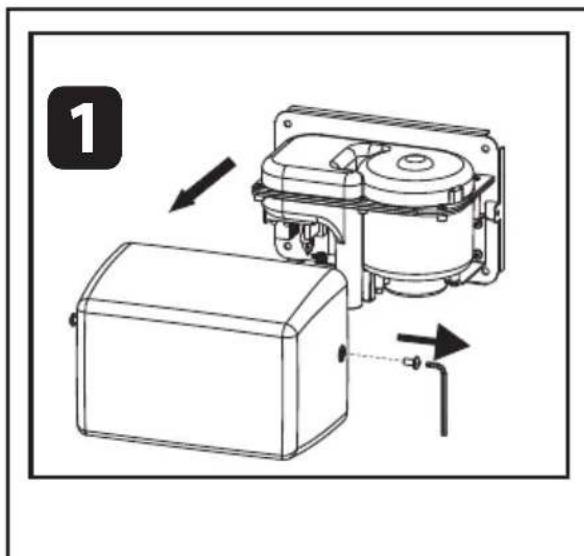 1