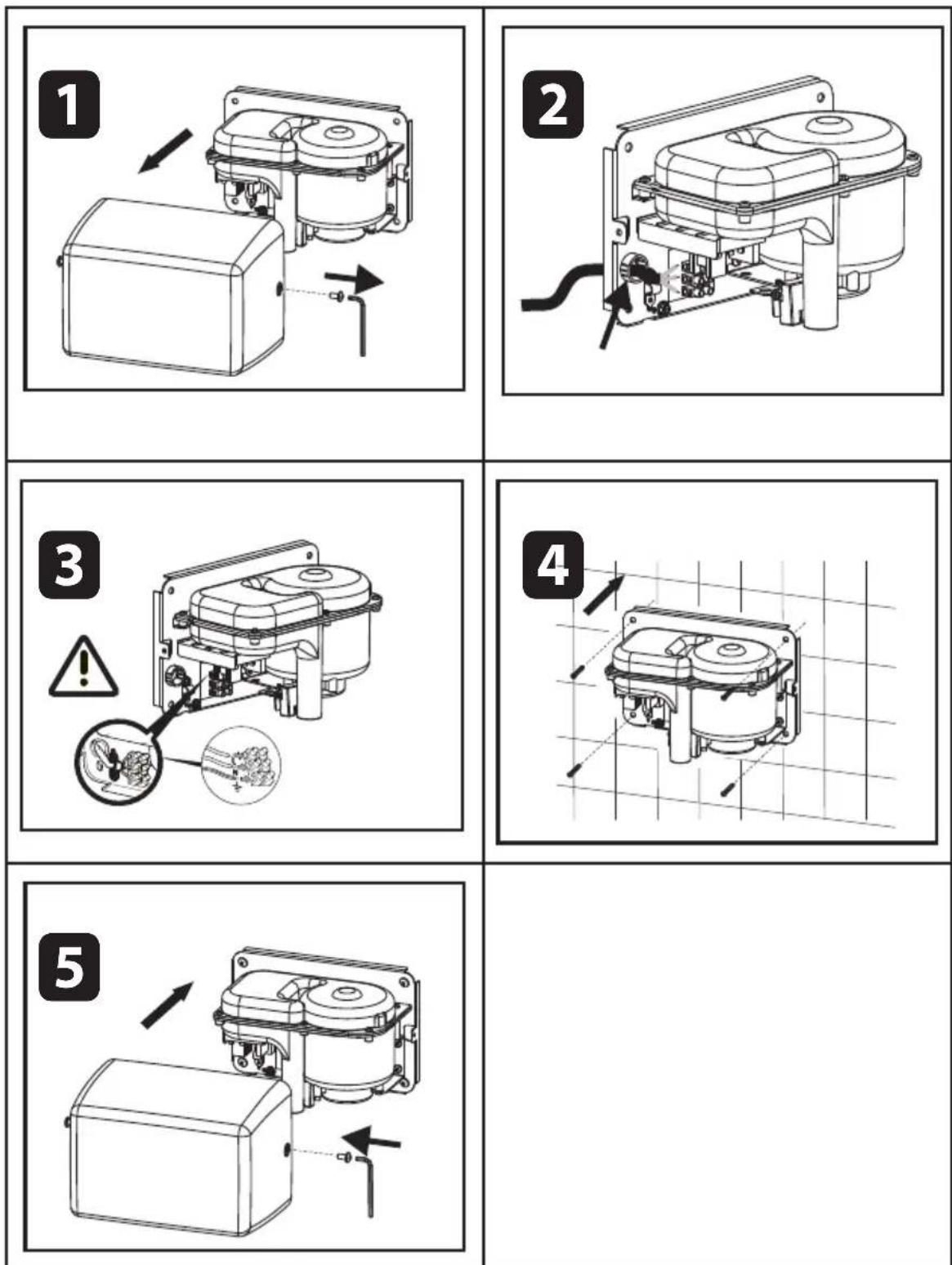 1

2

3

4

5