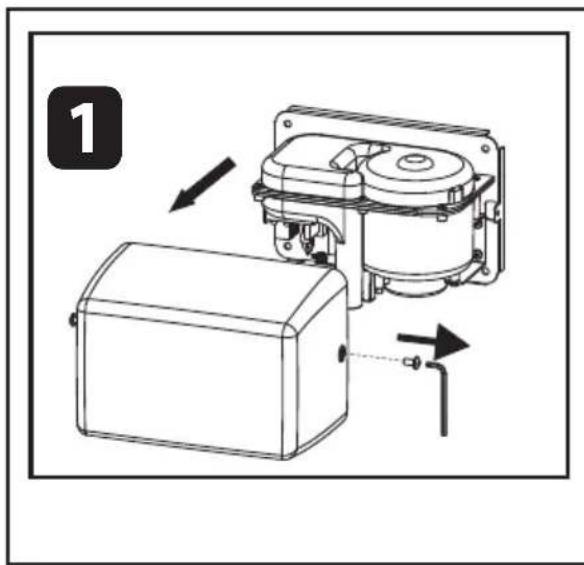 1