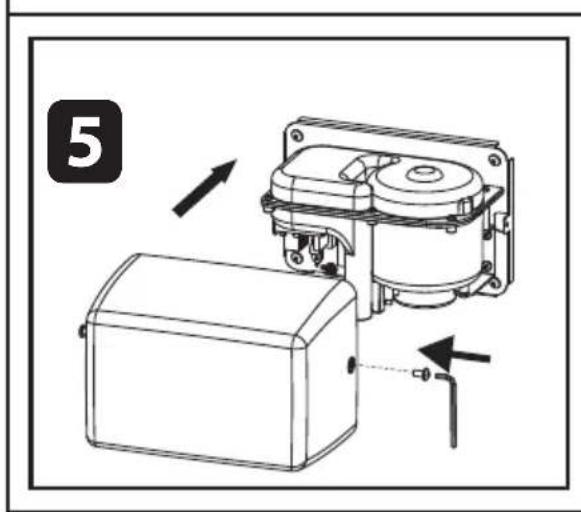 5