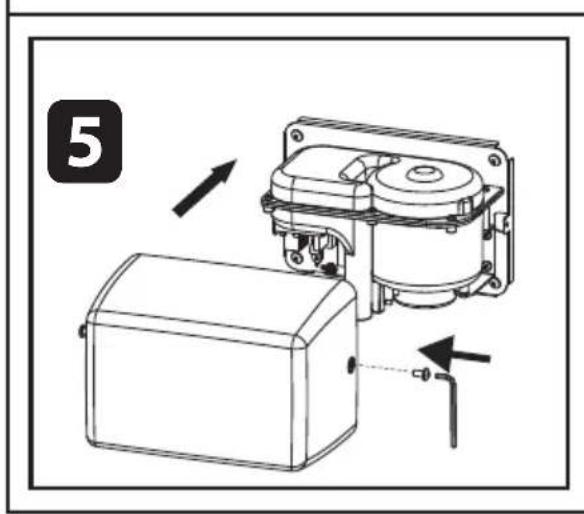 5