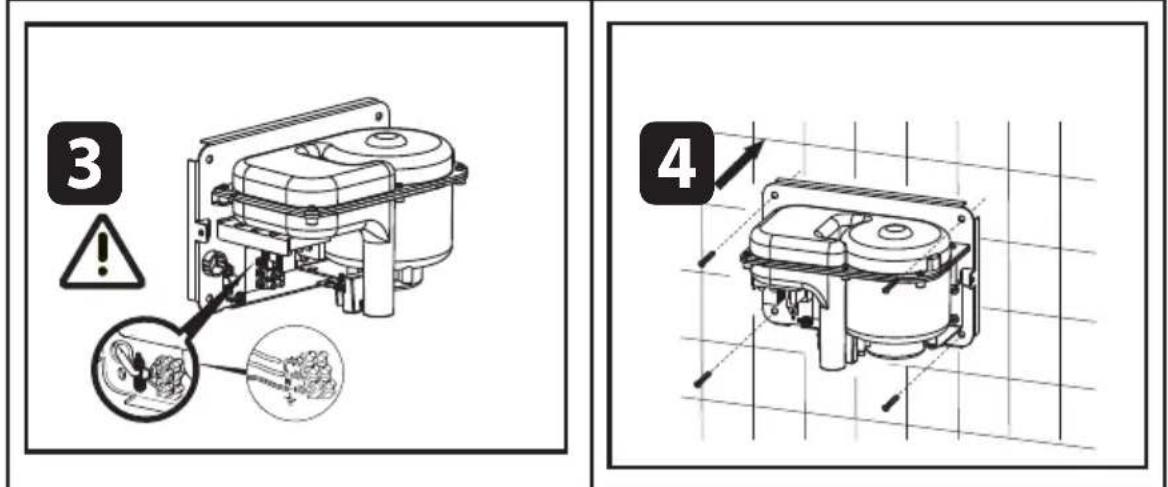 3

4