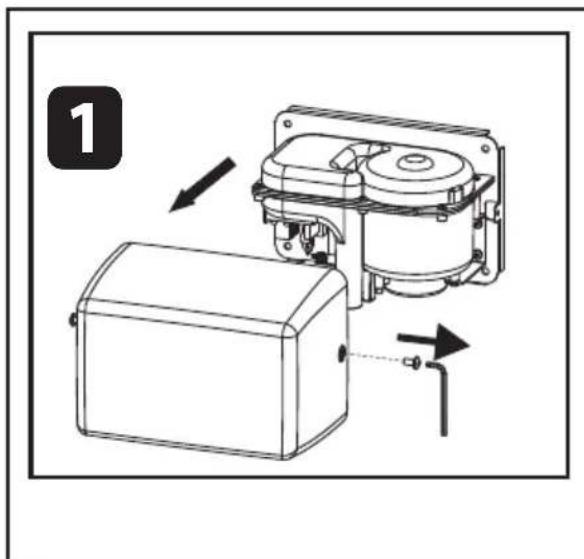 1