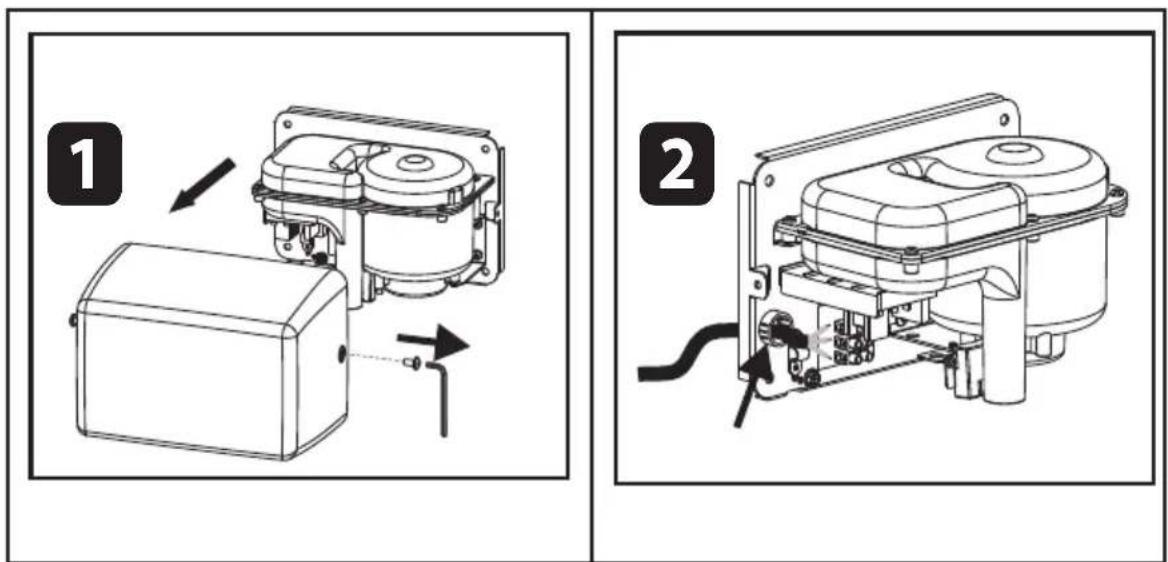 1

2