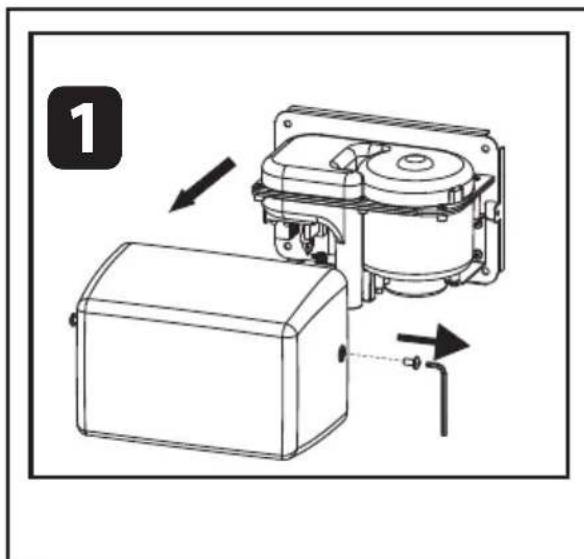 1