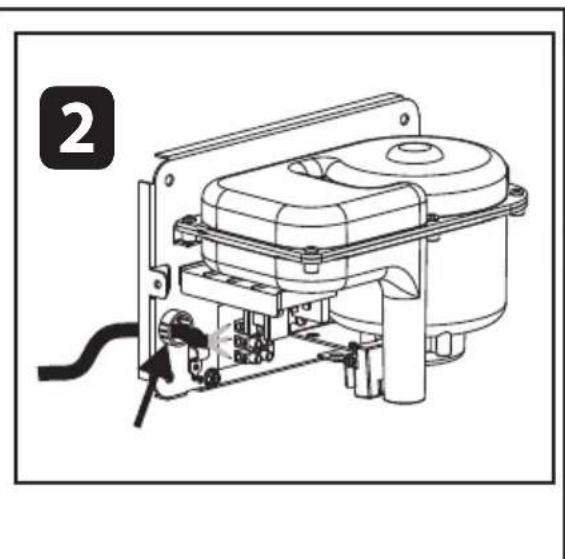 2