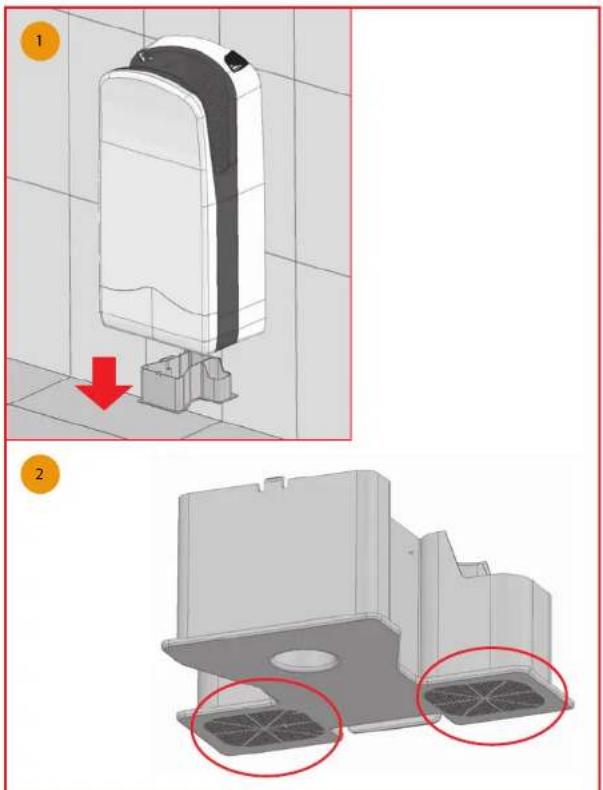 1

2