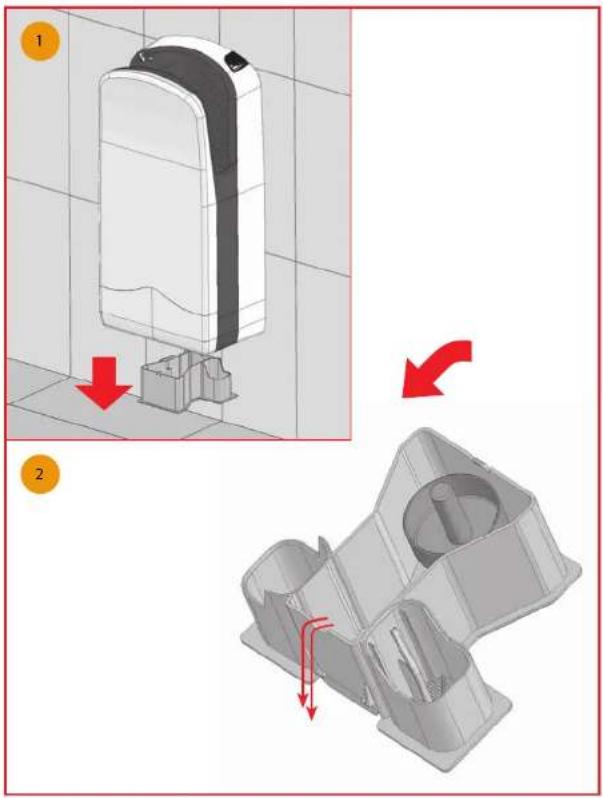 1

2