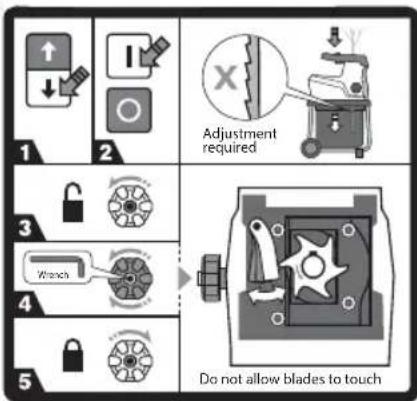 1

2

Adjustment required

3

Wrench

4

5

Do not allow blades to touch