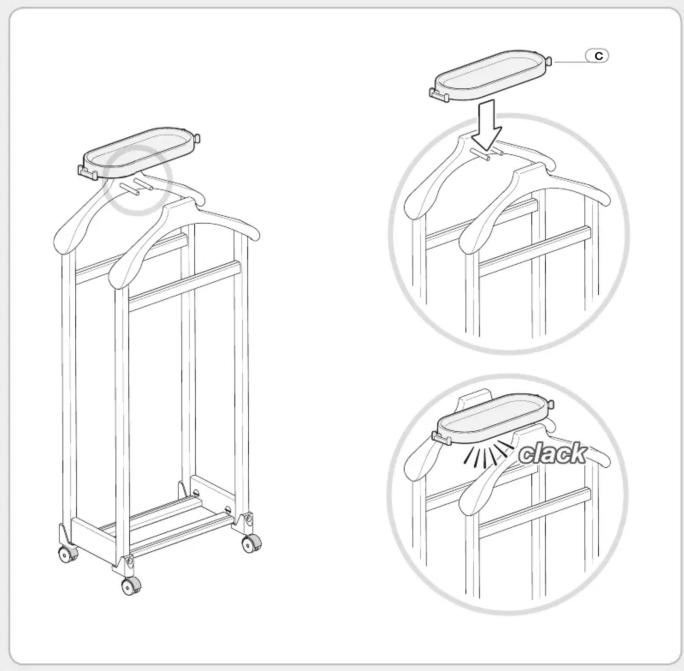 C

clack