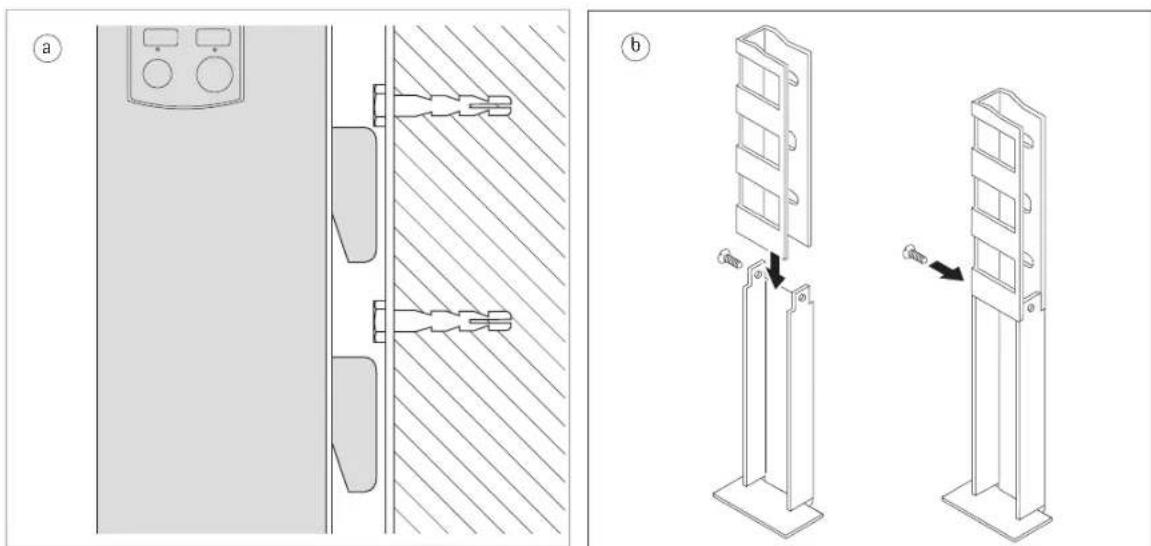 a

b