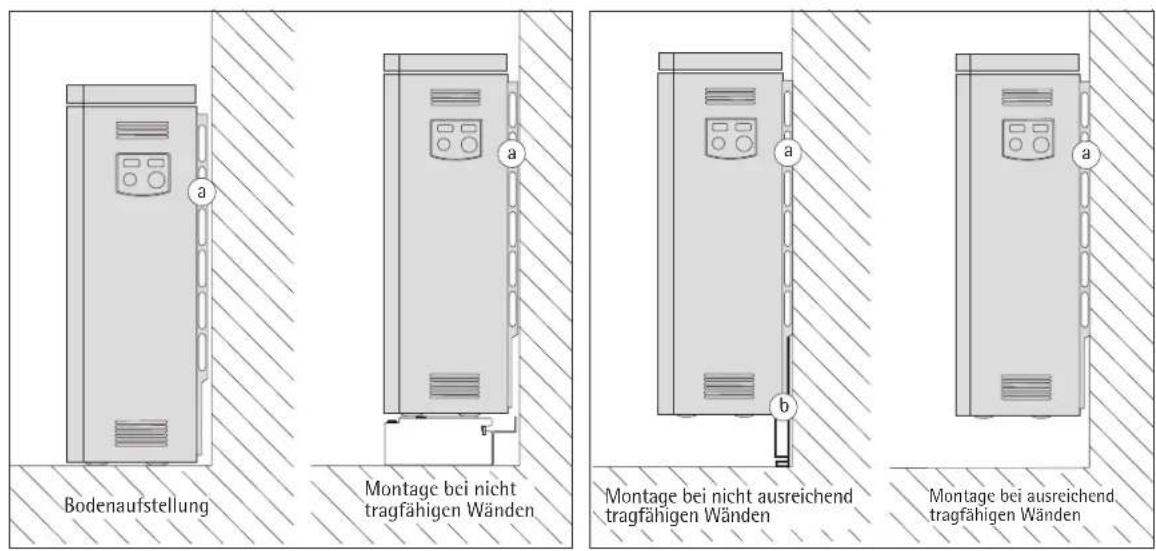 a

Bodenaufstellung

a

Montage bei nicht tragfähigen Wänden

a

b

Montage bei nicht ausreichend tragfähigen Wänden

a

Montage bei ausreichend tragfähigen Wänden