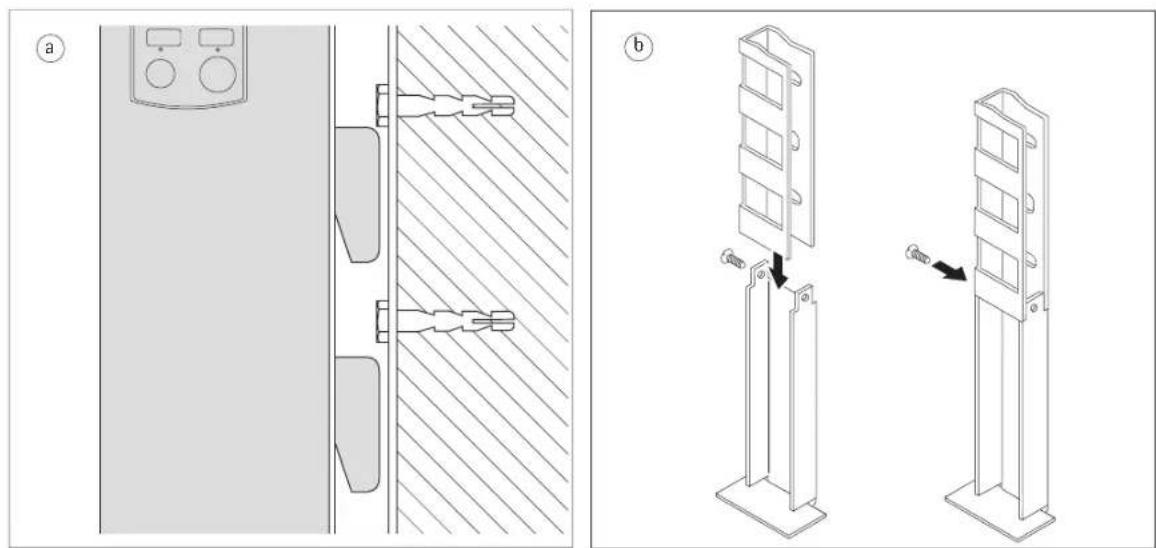 a

b