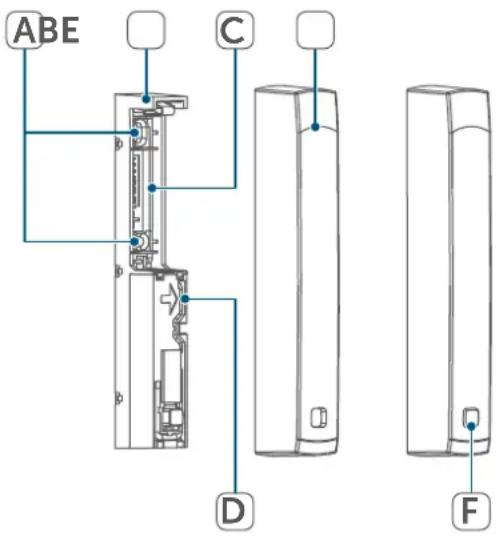 ABE
C
D
F