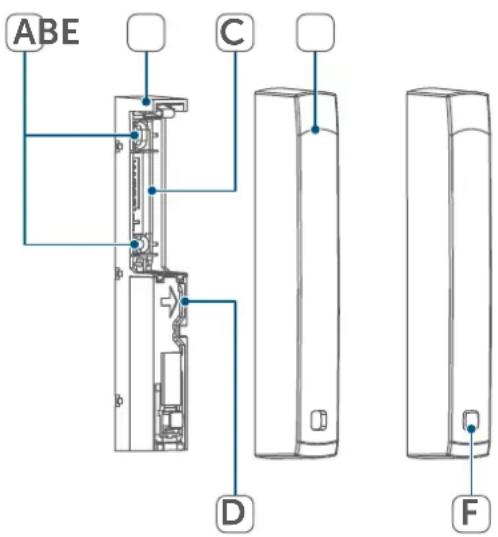 ABE
C
D
F