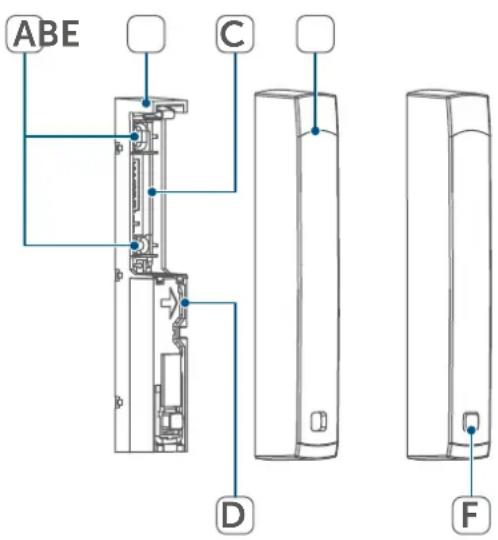 ABE

C

D

F