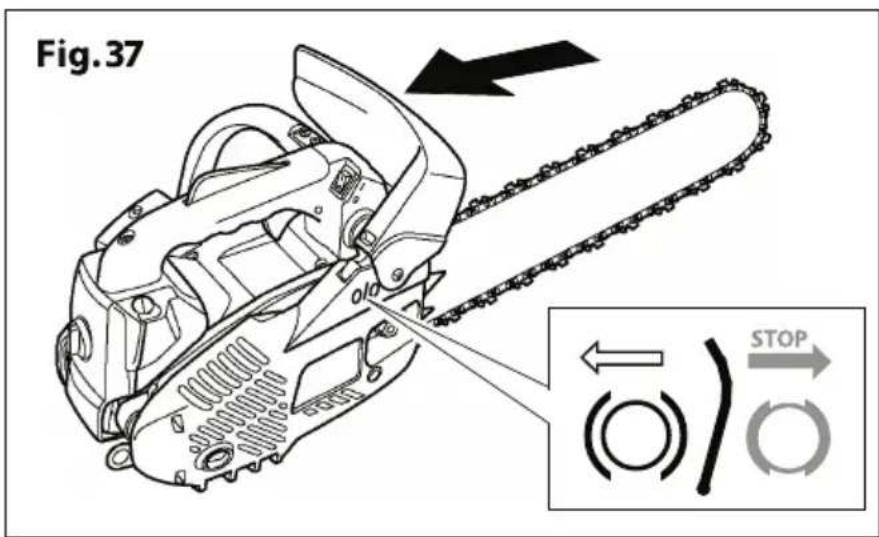 Fig.37

STOP